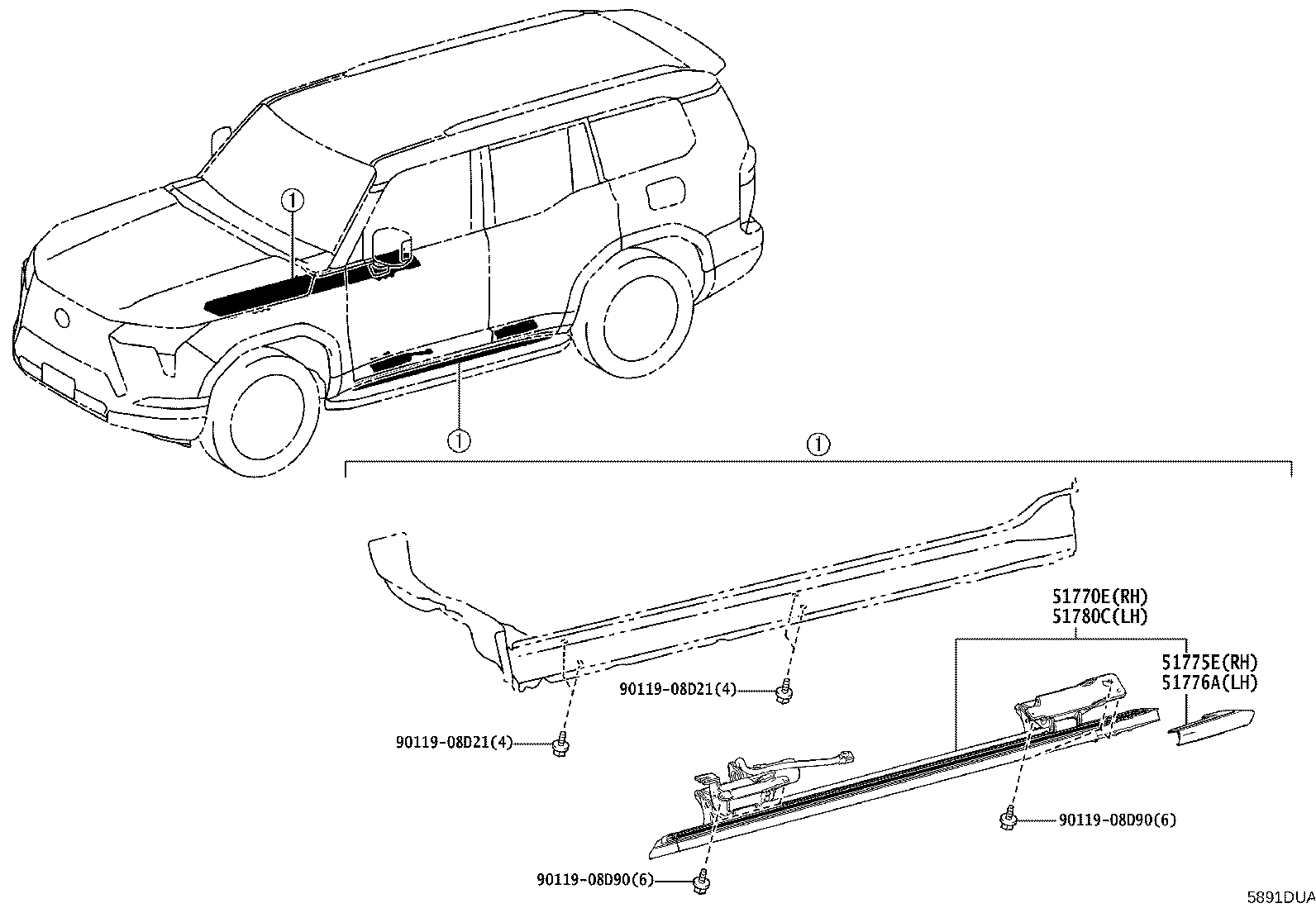 ①
①
①
51770E(RH)
51780C(LH)
51775E(RH)
51776A(LH)
90119-08D21(4)
90119-08D21(4)
90119-08D90(6)
90119-08D90(6)
5891DUA