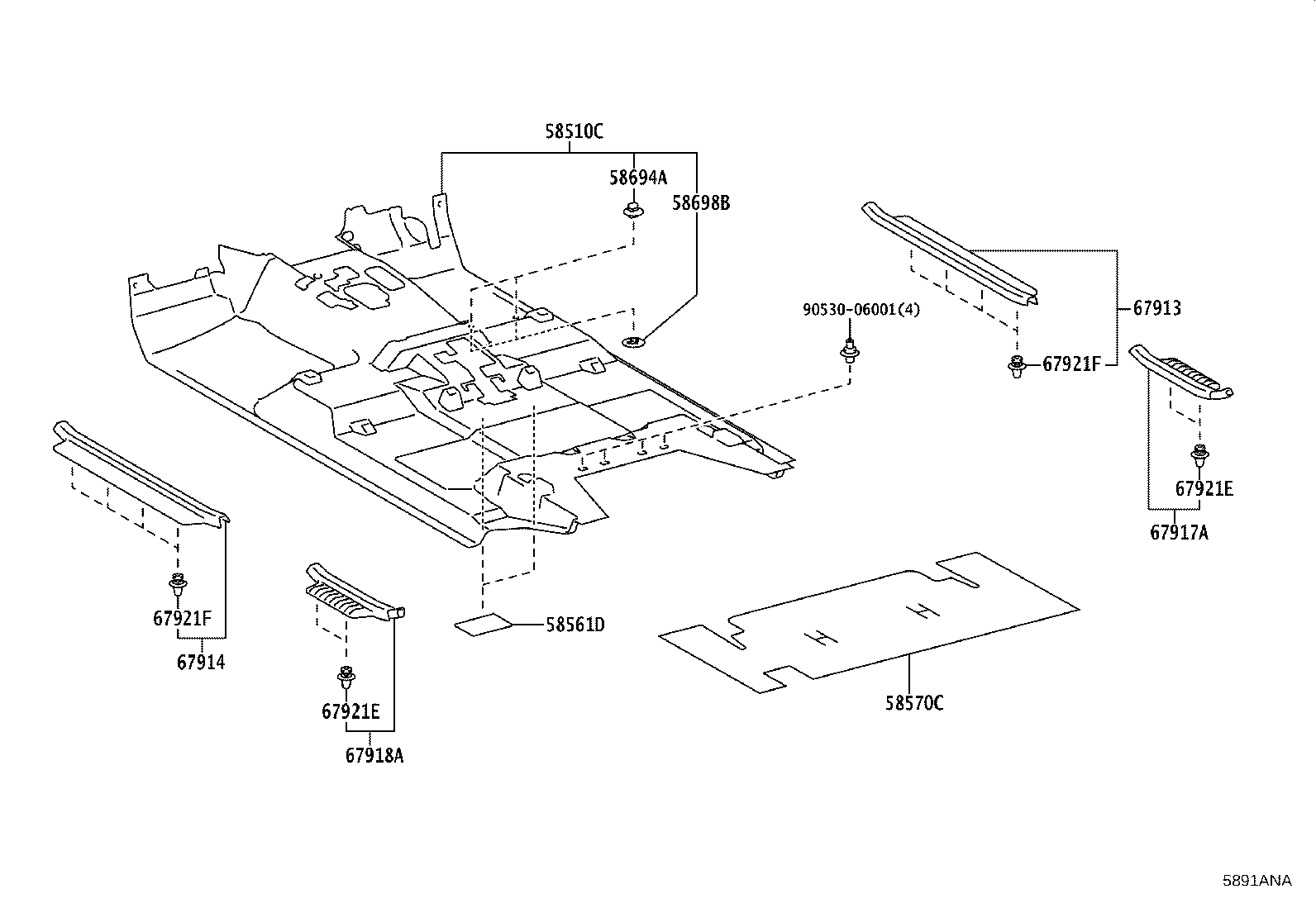 58510C

58694A

58698B

90530-06001(4)

67913

67921F

67921E

67917A

67921F

67914

67921E

67918A

58561D

58570C

5891ANA