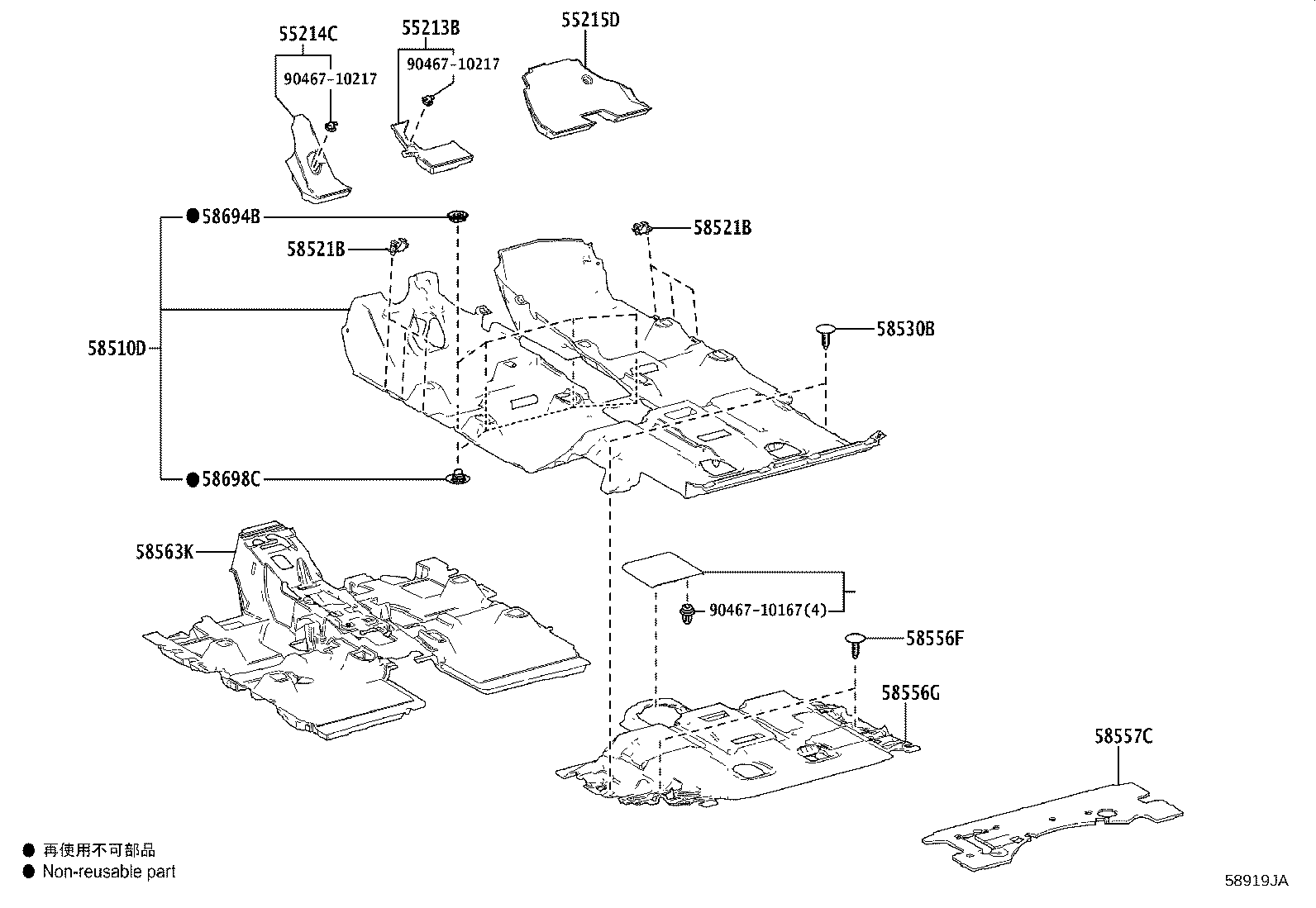 55214C
90467-10217
55213B
90467-10217
55215D
●58694B
58521B
58521B
58510D
58530B
●58698C
58563K
90467-10167(4)
58556F
58556G
58557C
● 再使用不可部品
● Non-reusable part
58919JA