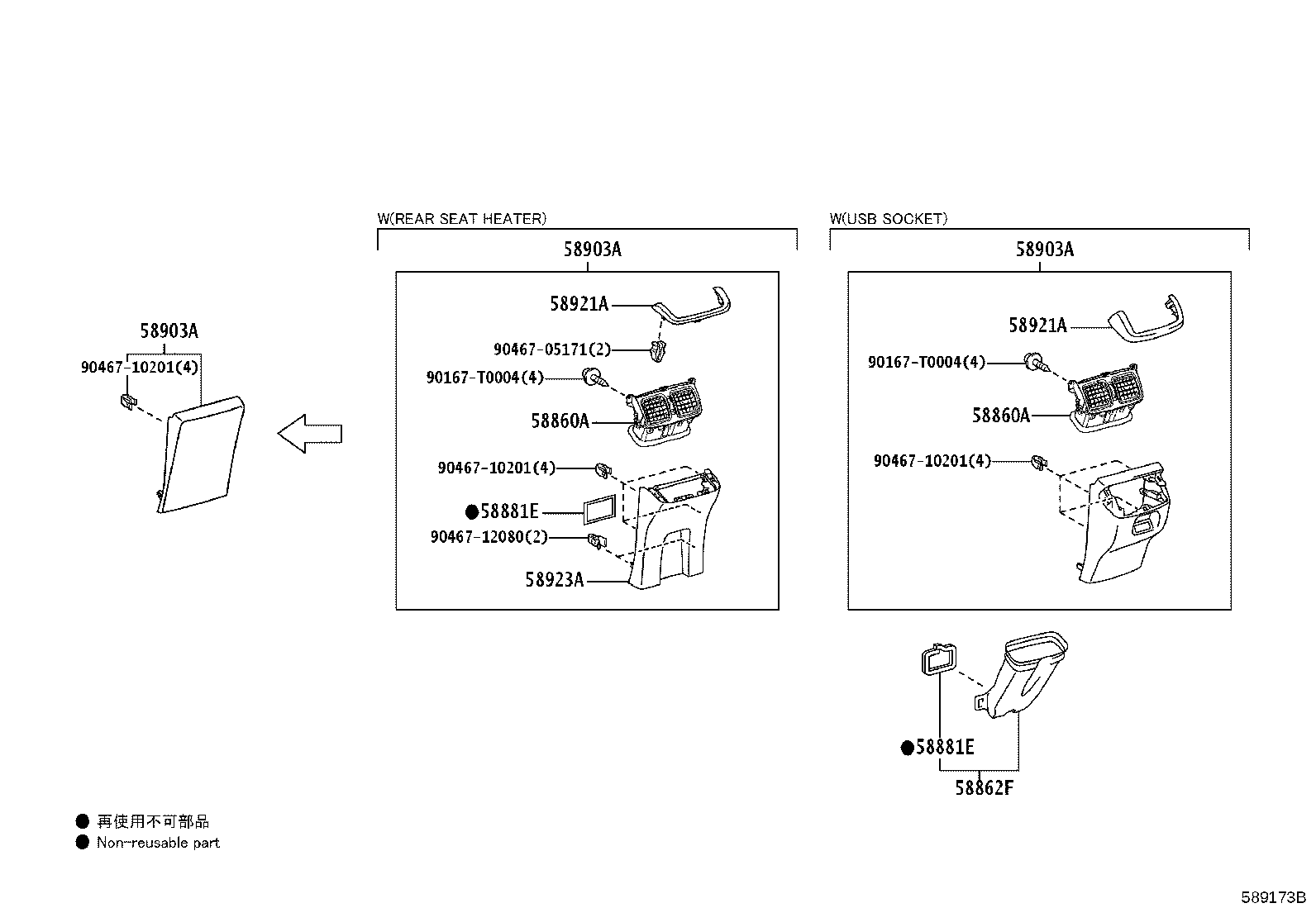 58903A
90467-10201(4)

W(REAR SEAT HEATER)
58903A
58921A
90467-05171(2)
90167-T0004(4)
58860A
90467-10201(4)
●58881E
90467-12080(2)
58923A

W(USB SOCKET)
58903A
58921A
90167-T0004(4)
58860A
90467-10201(4)

●58881E
58862F

● 再使用不可部品
● Non-reusable part

589173B