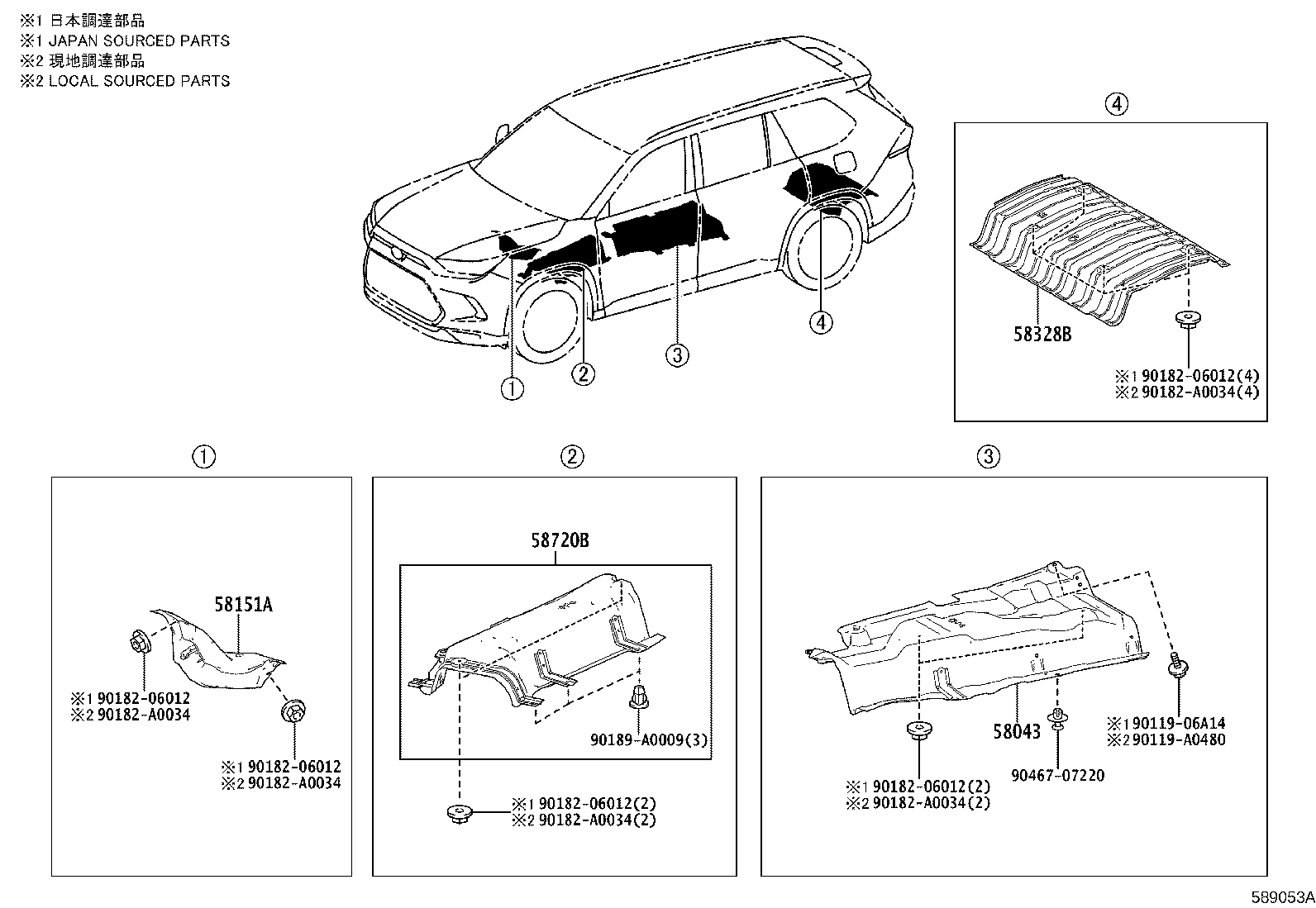 ※1 日本調達部品
※1 JAPAN SOURCED PARTS
※2 現地調達部品
※2 LOCAL SOURCED PARTS

①
②
③
④

④
58328B
※1 90182-06012(4)
※2 90182-A0034(4)

①
58151A
※1 90182-06012
※2 90182-A0034
※1 90182-06012
※2 90182-A0034

②
58720B
90189-A0009(3)
※1 90182-06012(2)
※2 90182-A0034(2)

③
58043
※1 90119-06A14
※2 90119-A0480
90467-07220
※1 90182-06012(2)
※2 90182-A0034(2)

589053A