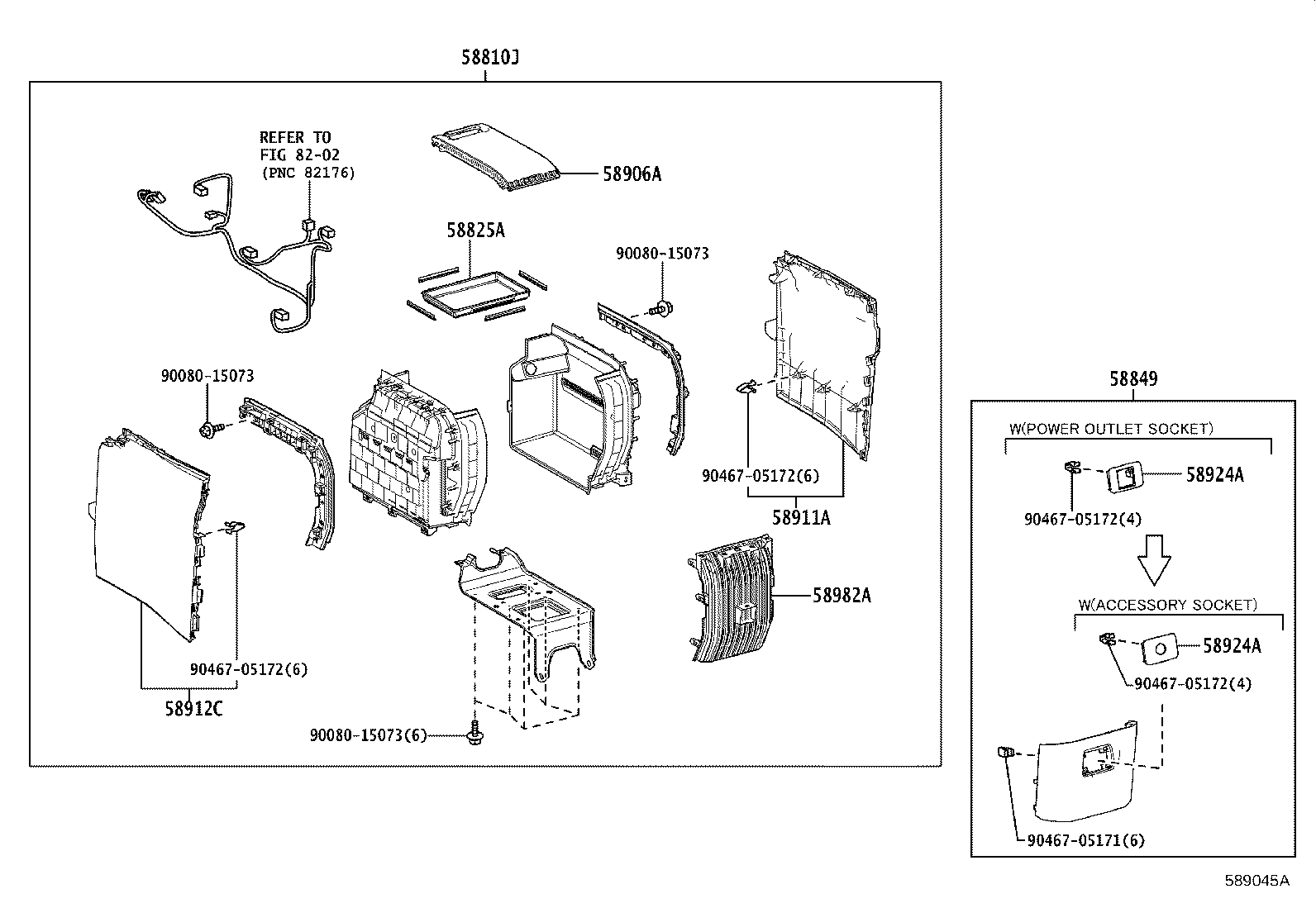 58810J

REFER TO
FIG 82-02
(PNC 82176)

58906A

58825A

90080-15073

90080-15073

90467-05172(6)

58911A

58982A

90467-05172(6)

58912C

90080-15073(6)

58849

W(POWER OUTLET SOCKET)

58924A

90467-05172(4)

W(ACCESSORY SOCKET)

58924A

90467-05172(4)

90467-05171(6)

589045A