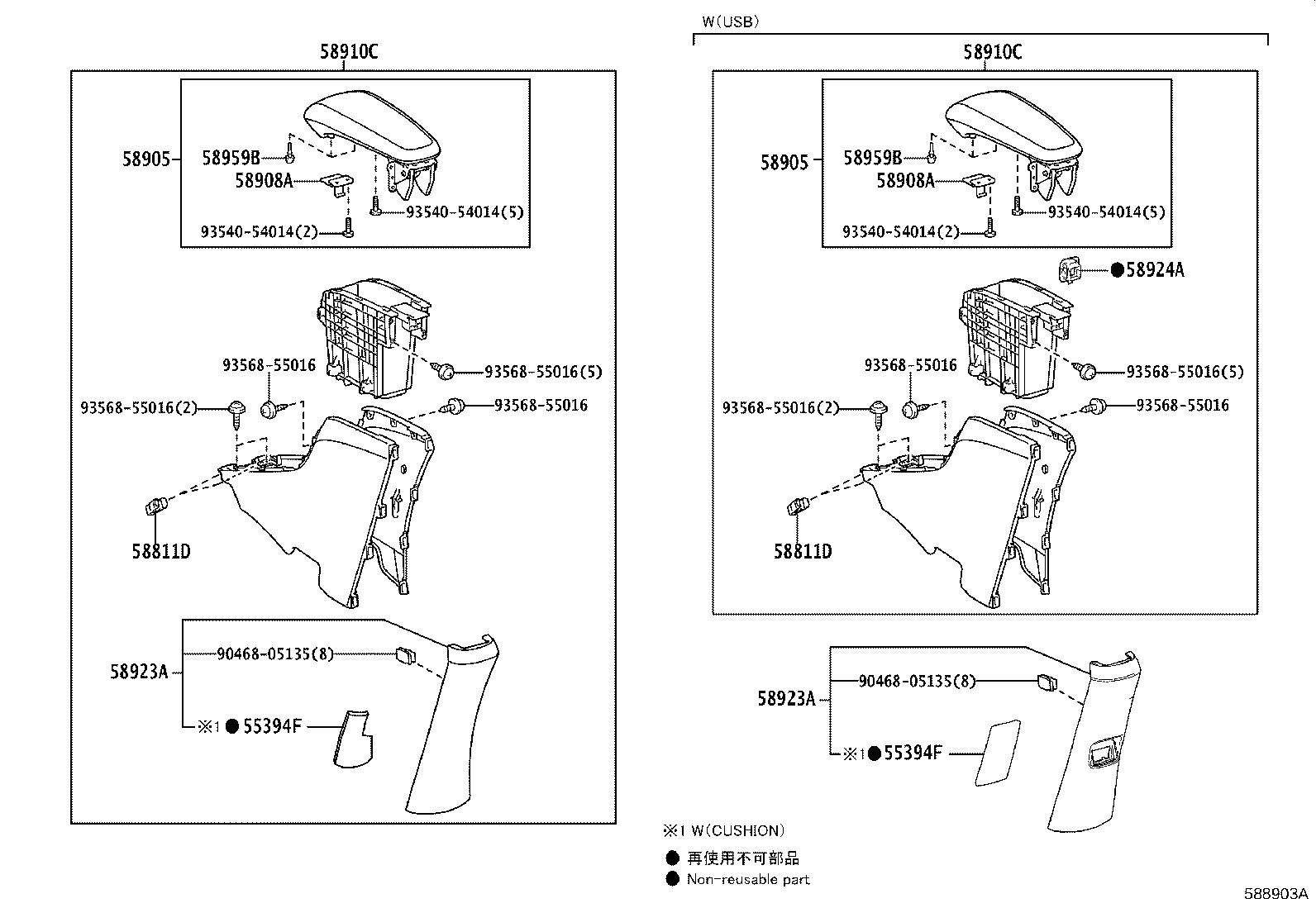 58910C

58905
58959B
58908A
93540-54014(5)
93540-54014(2)

93568-55016
93568-55016(5)
93568-55016(2)
93568-55016

58811D

58923A
90468-05135(8)
※1 ● 55394F

W(USB)

58910C

58905
58959B
58908A
93540-54014(5)
93540-54014(2)

● 58924A

93568-55016
93568-55016(5)
93568-55016(2)
93568-55016

58811D

58923A
90468-05135(8)
※1 ● 55394F

※1 W(CUSHION)
● 再使用不可部品
● Non-reusable part

588903A