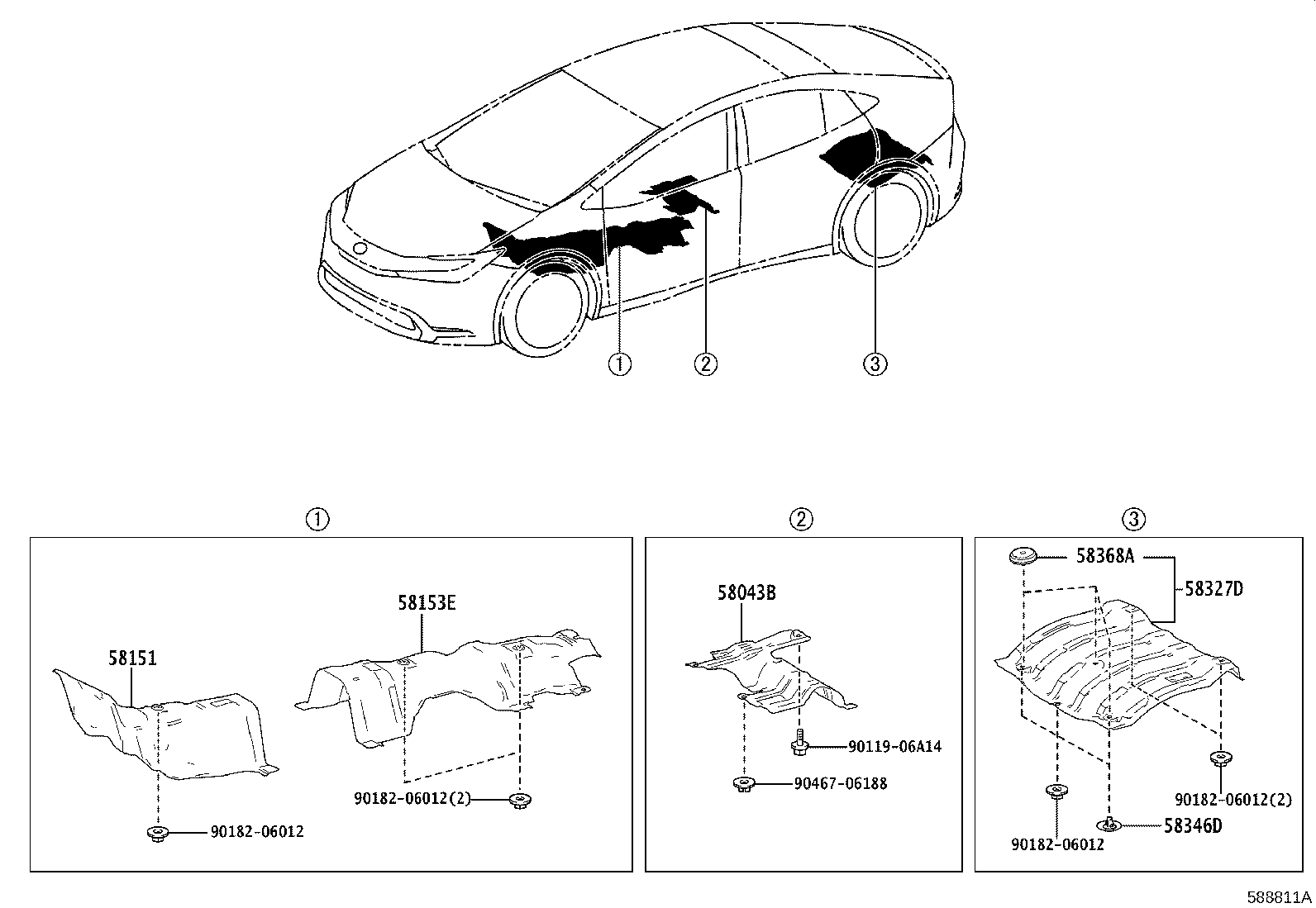 ①
②
③

①
58153E
58151
90182-06012(2)
90182-06012

②
58043B
90119-06A14
90467-06188

③
58368A
58327D
90182-06012(2)
58346D
90182-06012

588811A