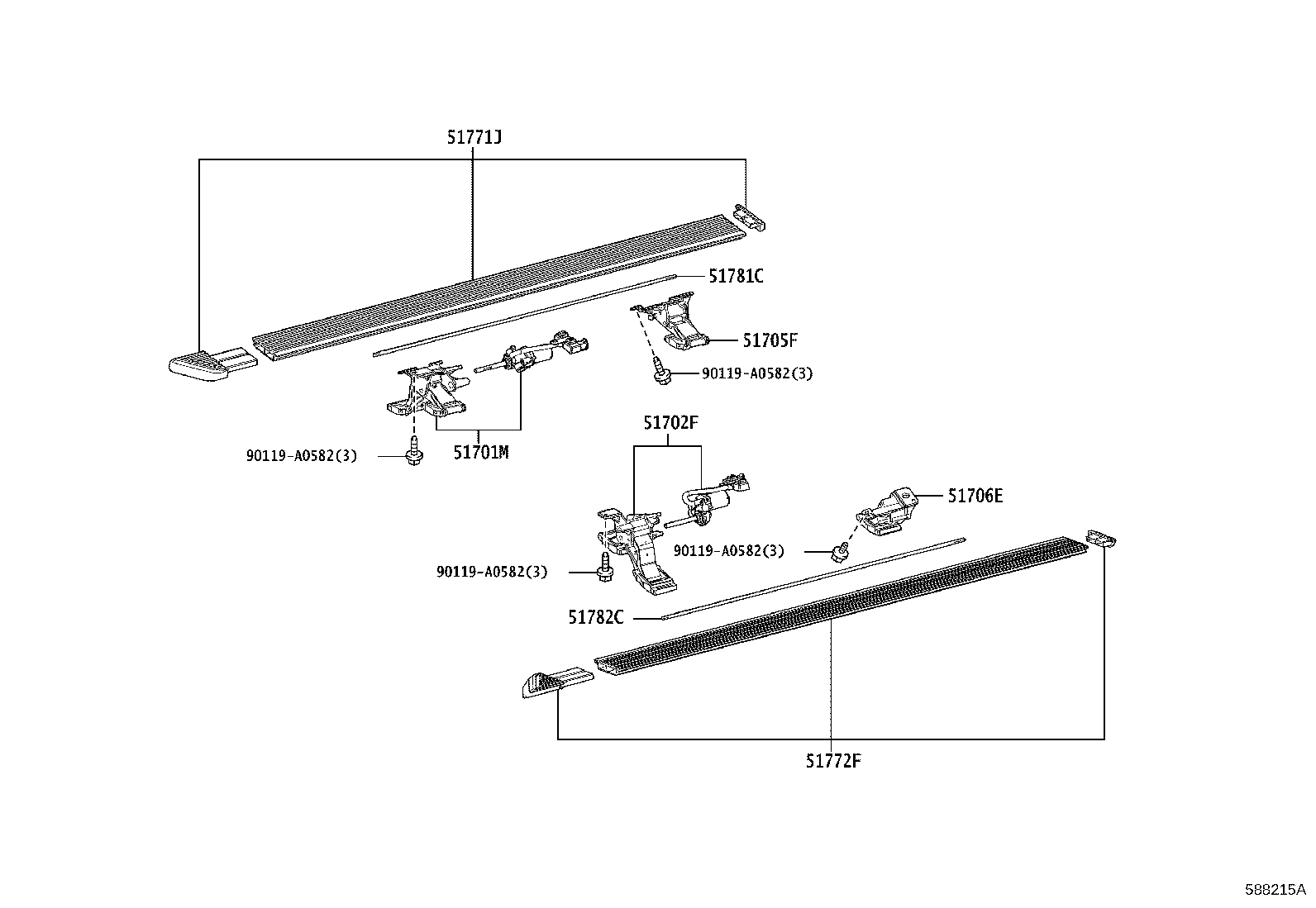 51771J

51781C

51705F

90119-A0582(3)

90119-A0582(3)

51701M

51702F

51706E

90119-A0582(3)

90119-A0582(3)

51782C

51772F

588215A