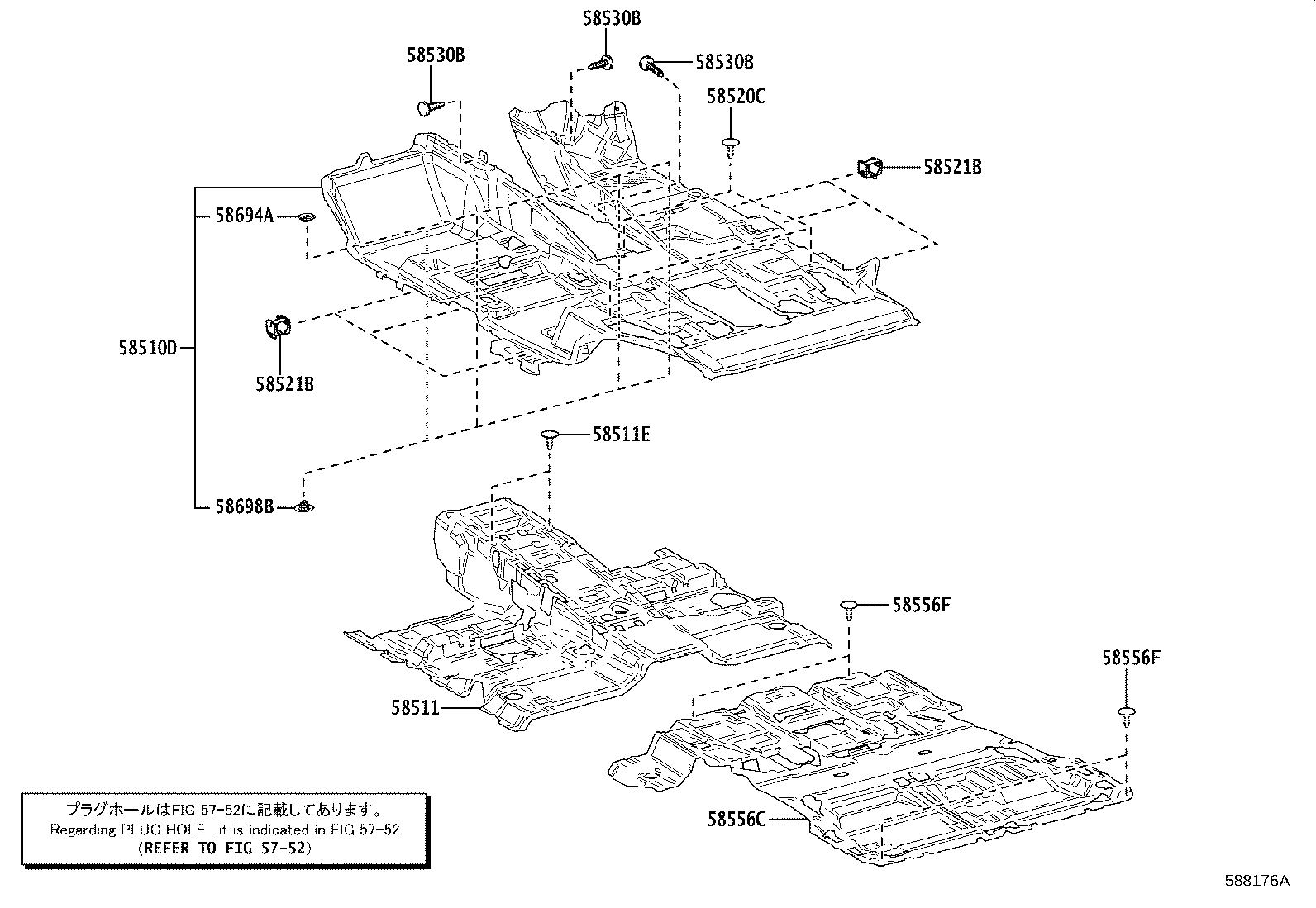 58530B
58530B
58530B
58520C
58521B
58694A
58510D
58521B
58511E
58698B
58556F
58556F
58511
58556C

プラグホールはFIG 57-52に記載してあります。
Regarding PLUG HOLE , it is indicated in FIG 57-52
(REFER TO FIG 57-52)

588176A