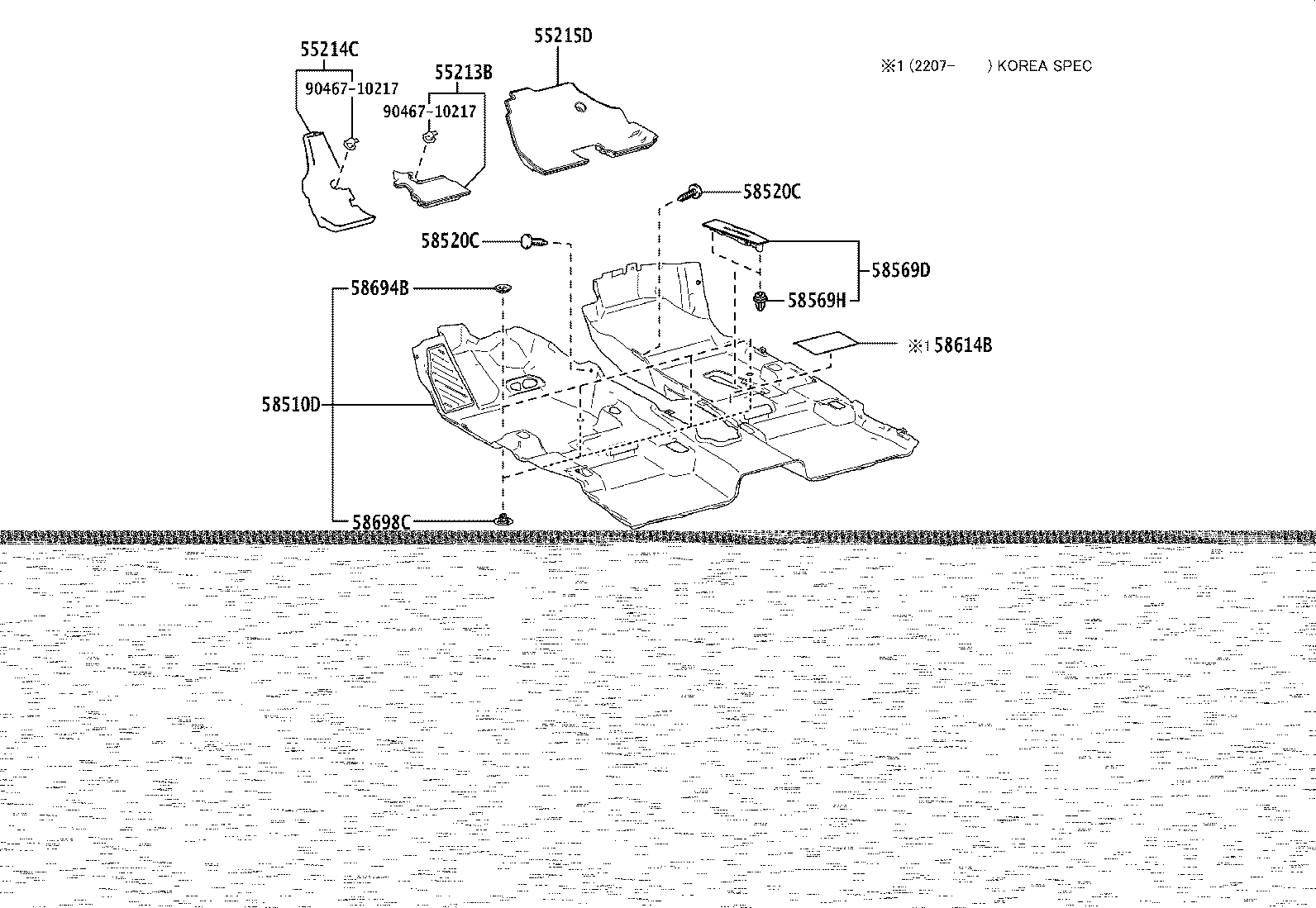 55214C
90467-10217
55213B
90467-10217
55215D
※1 (2207-      ) KOREA SPEC
58520C
58520C
58569D
58569H
58694B
※1 58614B
58510D
58698C