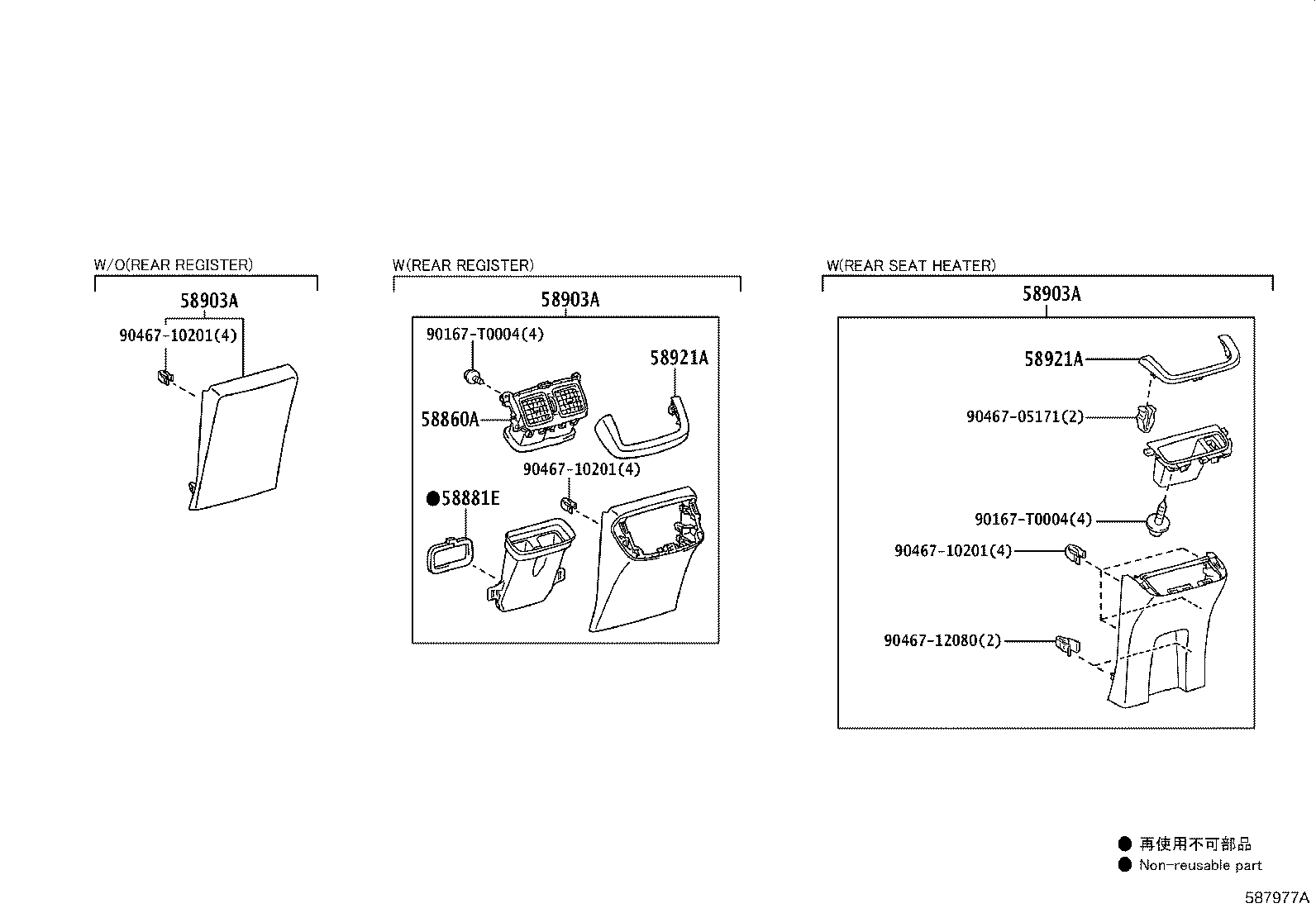 W/O(REAR REGISTER)

58903A

90467-10201(4)

W(REAR REGISTER)

58903A

90167-T0004(4)

58921A

58860A

90467-10201(4)

●58881E

W(REAR SEAT HEATER)

58903A

58921A

90467-05171(2)

90167-T0004(4)

90467-10201(4)

90467-12080(2)

● 再使用不可部品
● Non-reusable part

587977A