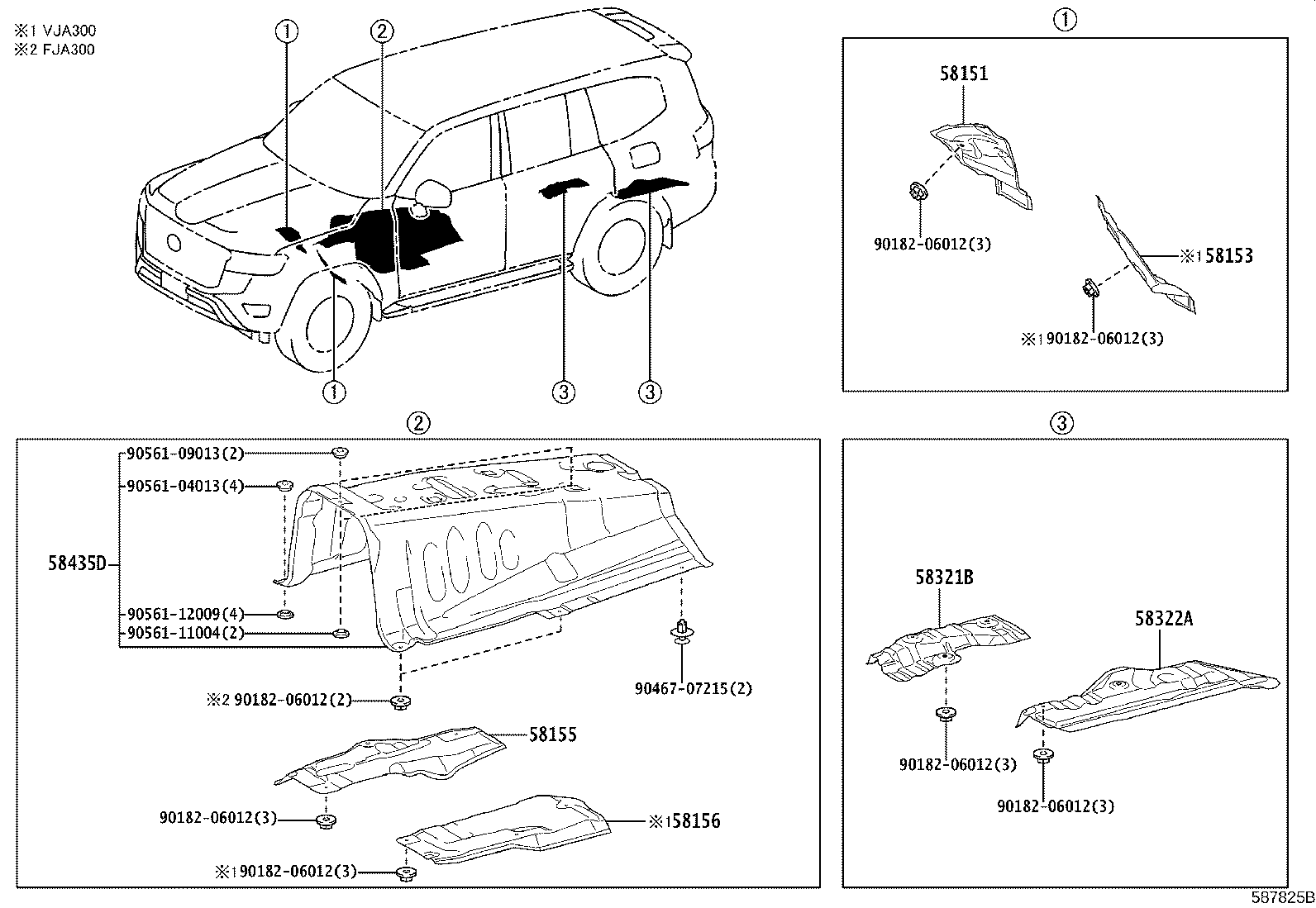 ※1 VJA300
※2 FJA300

①
②
①
③
③

①
58151
90182-06012(3)
※1 58153
※1 90182-06012(3)

②
90561-09013(2)
90561-04013(4)
58435D
90561-12009(4)
90561-11004(2)
※2 90182-06012(2)
90467-07215(2)
58155
90182-06012(3)
※1 58156
※1 90182-06012(3)

③
58321B
58322A
90182-06012(3)
90182-06012(3)

587825B