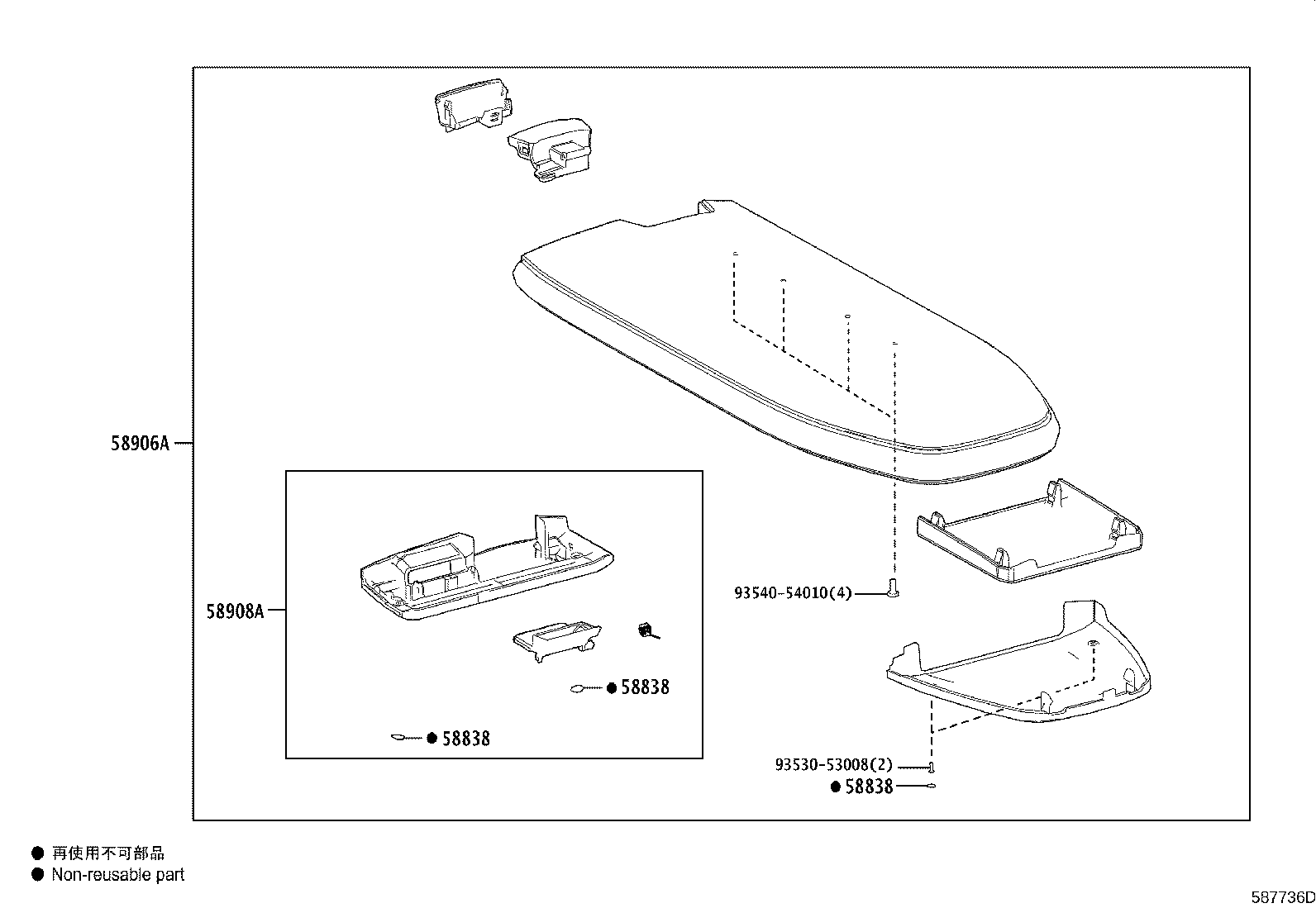 58906A

58908A

● 58838

● 58838

93540-54010(4)

93530-53008(2)

● 58838

● 再使用不可部品
● Non-reusable part

587736D