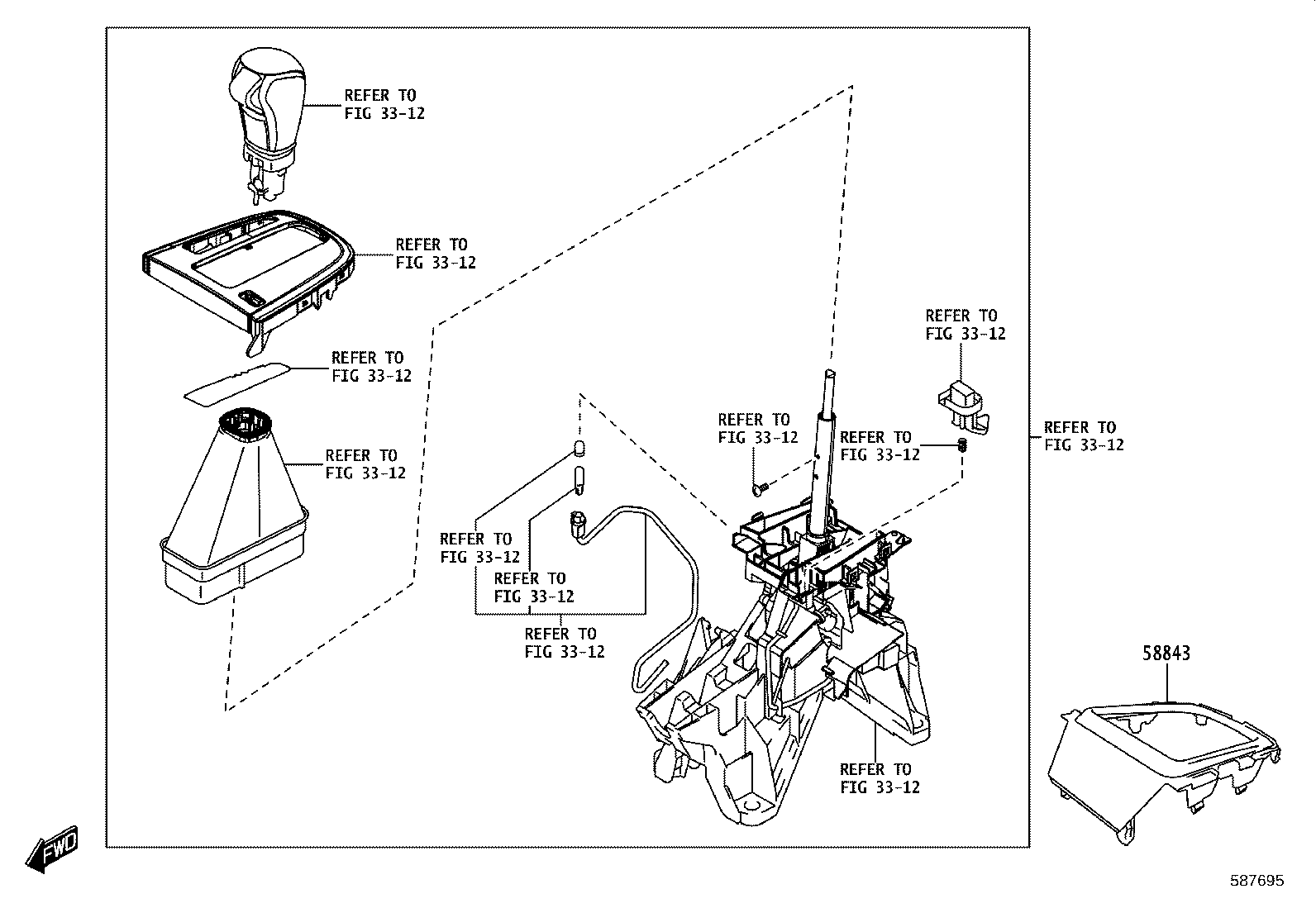 REFER TO
FIG 33-12

REFER TO
FIG 33-12

REFER TO
FIG 33-12

REFER TO
FIG 33-12

REFER TO
FIG 33-12

REFER TO
FIG 33-12

REFER TO
FIG 33-12

REFER TO
FIG 33-12

REFER TO
FIG 33-12

REFER TO
FIG 33-12

REFER TO
FIG 33-12

REFER TO
FIG 33-12

58843

FWD

587695