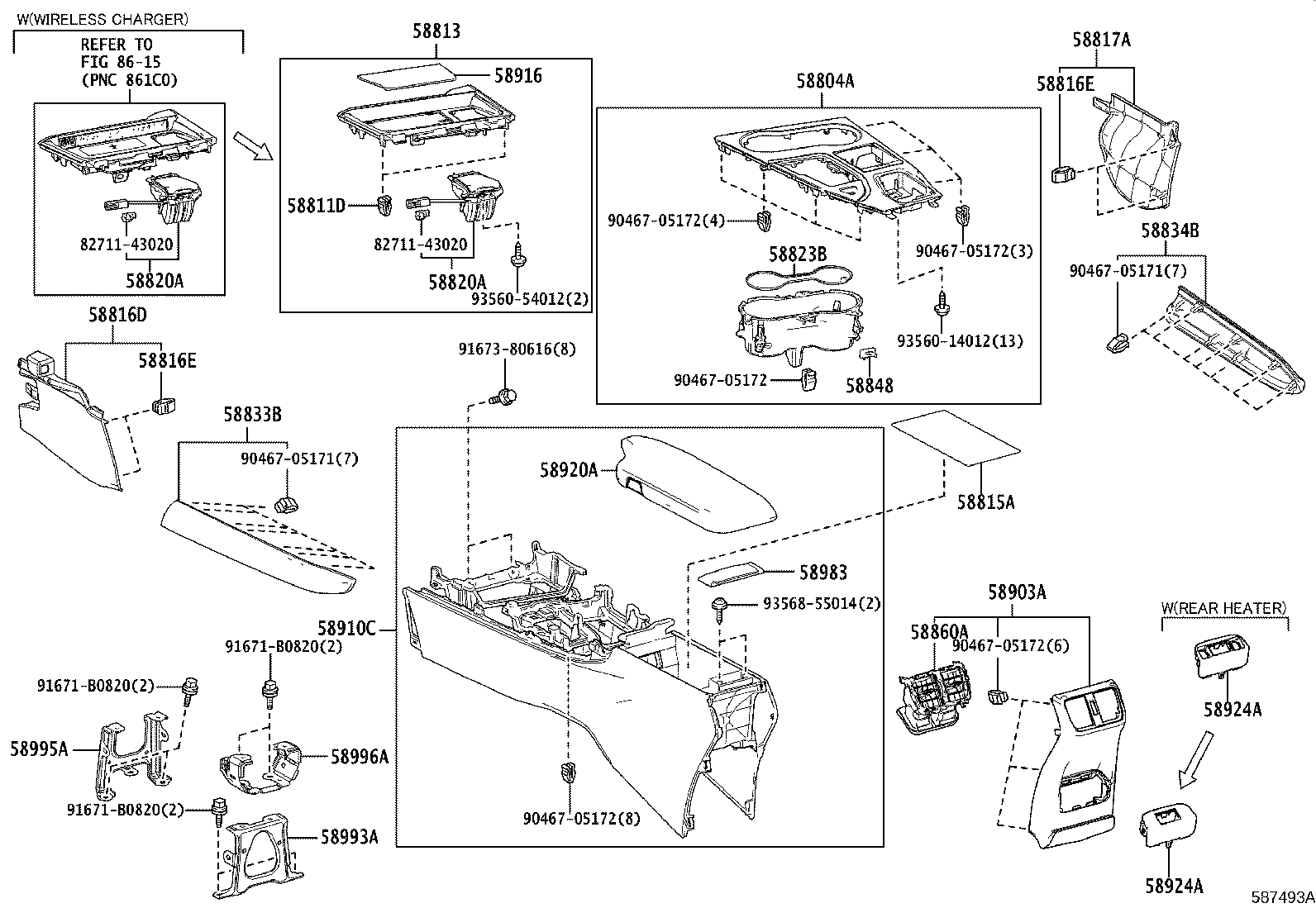 W(WIRELESS CHARGER)
REFER TO
FIG 86-15
(PNC 861C0)
82711-43020
58820A

58813
58916
58811D
82711-43020
58820A
93560-54012(2)

58804A
90467-05172(4)
90467-05172(3)
58823B
93560-14012(13)
90467-05172
58848

58817A
58816E
58834B
90467-05171(7)

58816D
58816E
58833B
90467-05171(7)

91673-80616(8)
58920A
58815A
58983
93568-55014(2)
58910C
90467-05172(8)

91671-B0820(2)
91671-B0820(2)
58995A
58996A
91671-B0820(2)
58993A

58903A
58860A
90467-05172(6)

W(REAR HEATER)
58924A
58924A

587493A