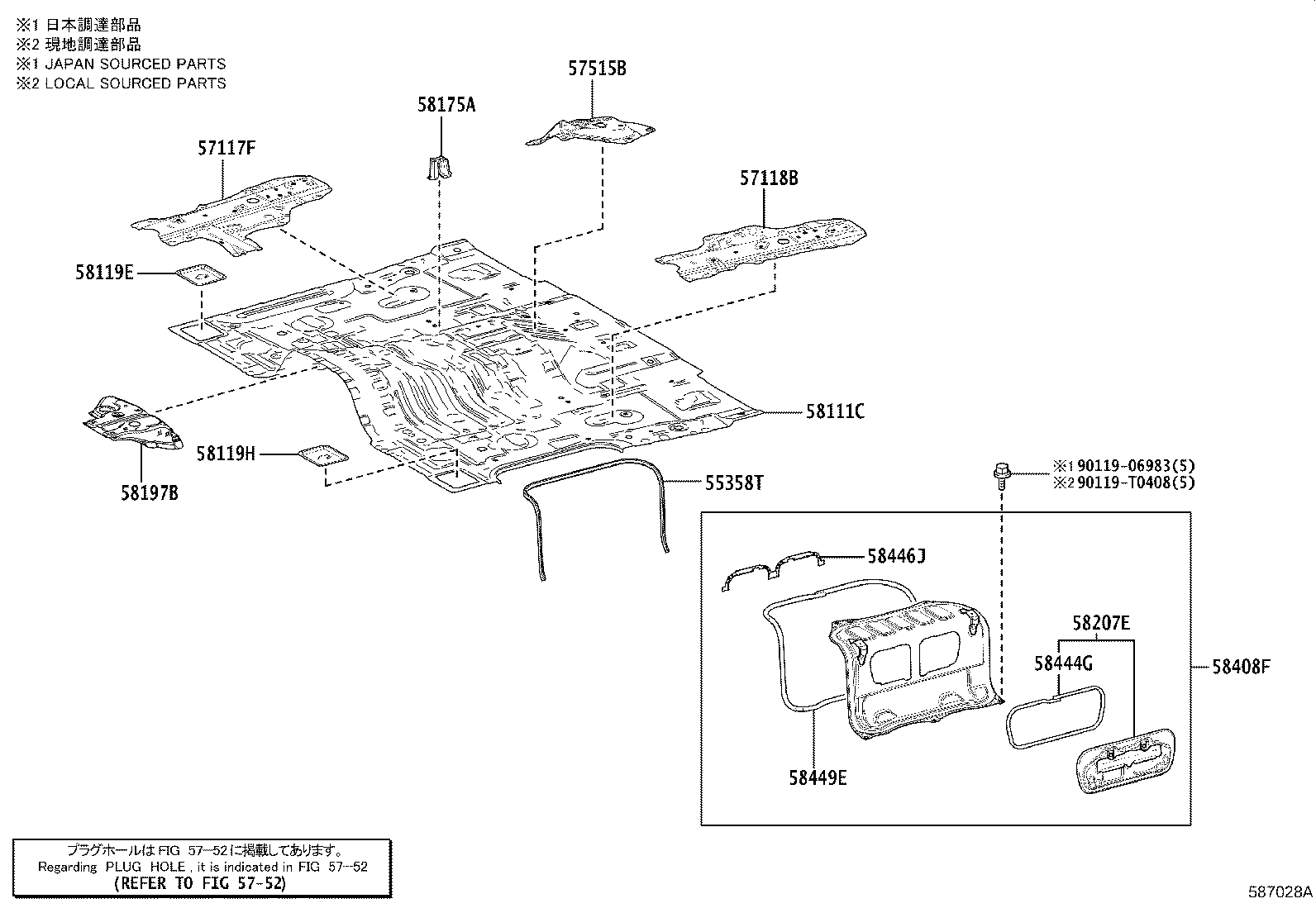 ※1 日本調達部品
※2 現地調達部品
※1 JAPAN SOURCED PARTS
※2 LOCAL SOURCED PARTS

57515B
58175A
57117F
57118B
58119E
58111C
58197B
58119H
55358T
※1 90119-06983(5)
※2 90119-T0408(5)
58446J
58207E
58444G
58408F
58449E

プラグホールは FIG 57-52 に掲載してあります。
Regarding PLUG HOLE , it is indicated in FIG 57-52
(REFER TO FIG 57-52)

587028A