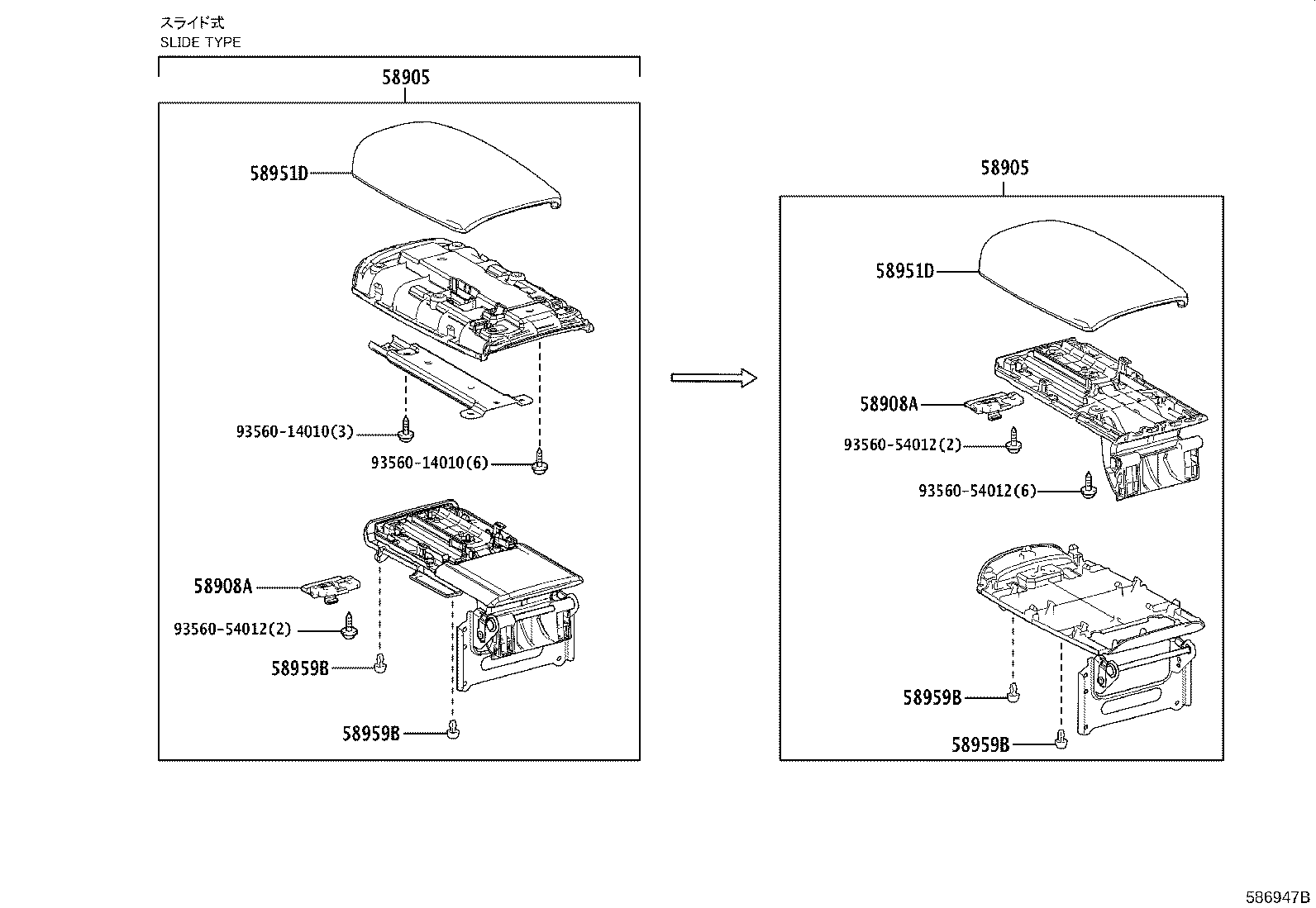 スライド式
SLIDE TYPE

58905

58951D

93560-14010(3)

93560-14010(6)

58908A

93560-54012(2)

58959B

58959B

58905

58951D

58908A

93560-54012(2)

93560-54012(6)

58959B

58959B

586947B