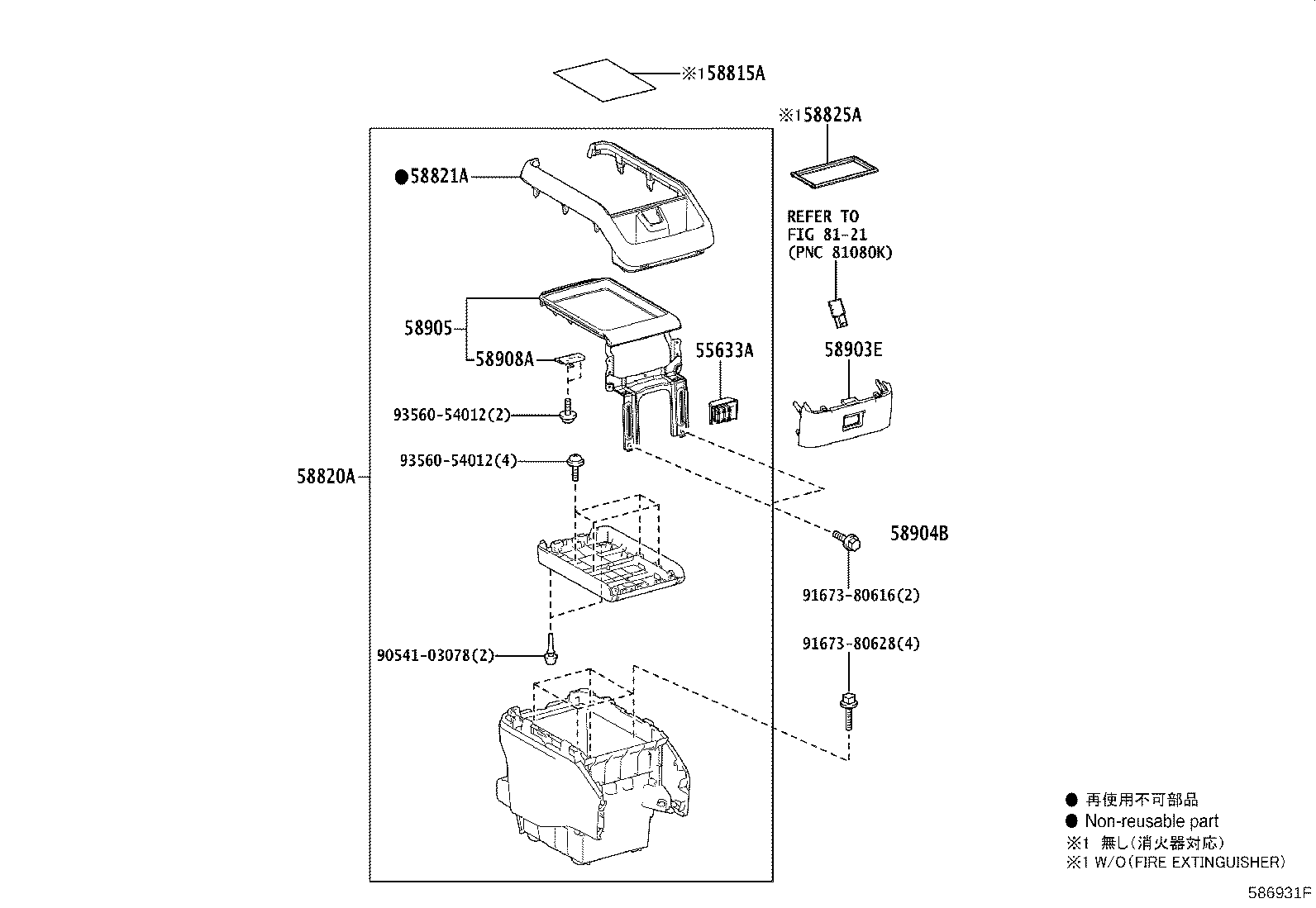 ※1 58815A

※1 58825A

●58821A

REFER TO
FIG 81-21
(PNC 81080K)

58905

58908A

55633A

58903E

93560-54012(2)

93560-54012(4)

58820A

58904B

91673-80616(2)

91673-80628(4)

90541-03078(2)

● 再使用不可部品
● Non-reusable part
※1 無し(消火器対応)
※1 W/O(FIRE EXTINGUISHER)

586931F