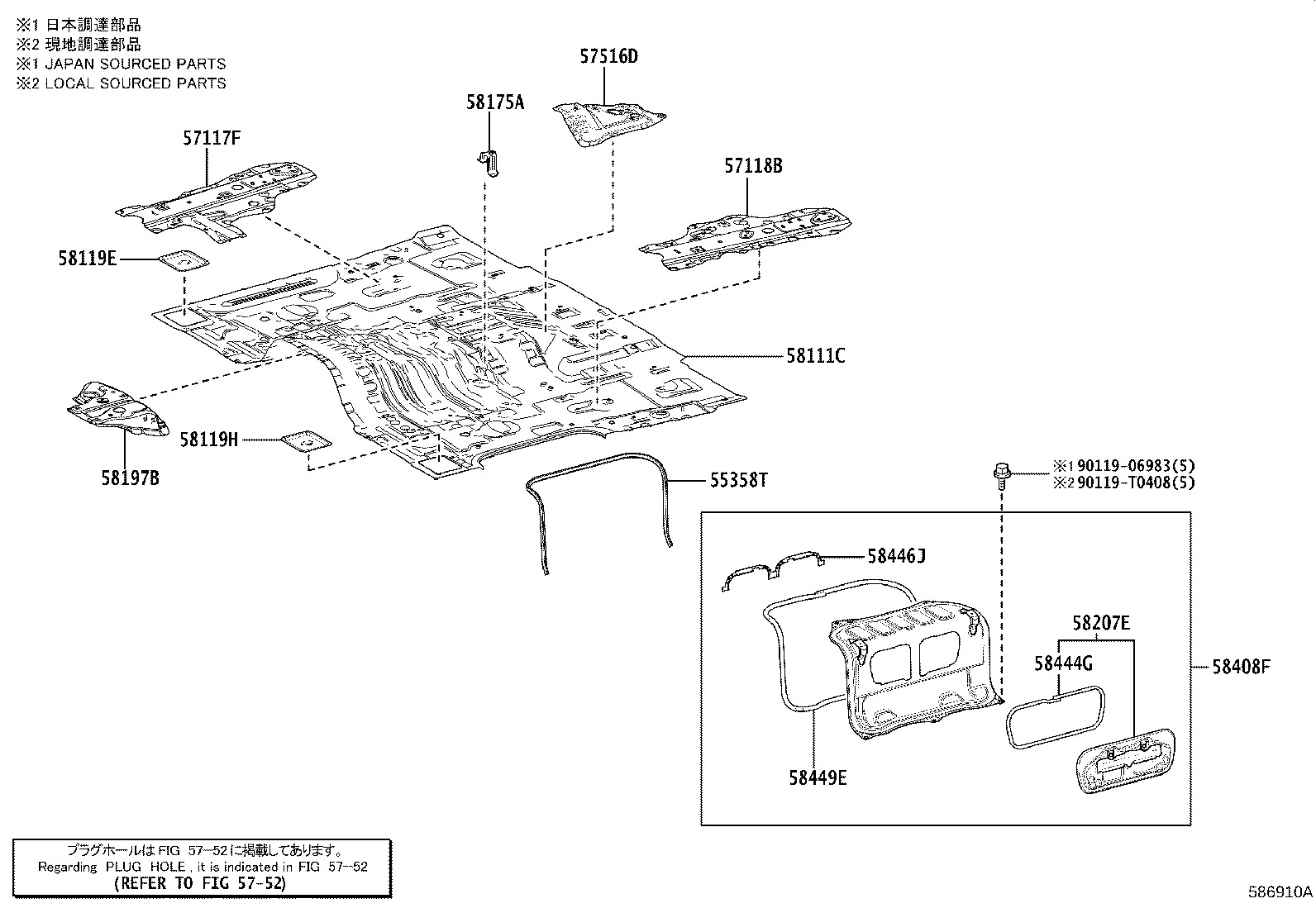 ※1 日本調達部品
※2 現地調達部品
※1 JAPAN SOURCED PARTS
※2 LOCAL SOURCED PARTS

57516D

58175A

57117F

57118B

58119E

58111C

58119H

58197B

55358T

※1 90119-06983(5)
※2 90119-T0408(5)

58446J

58207E

58444G

58408F

58449E

プラグホールは FIG 57-52 に掲載してあります。
Regarding PLUG HOLE , it is indicated in FIG 57-52
(REFER TO FIG 57-52)

586910A