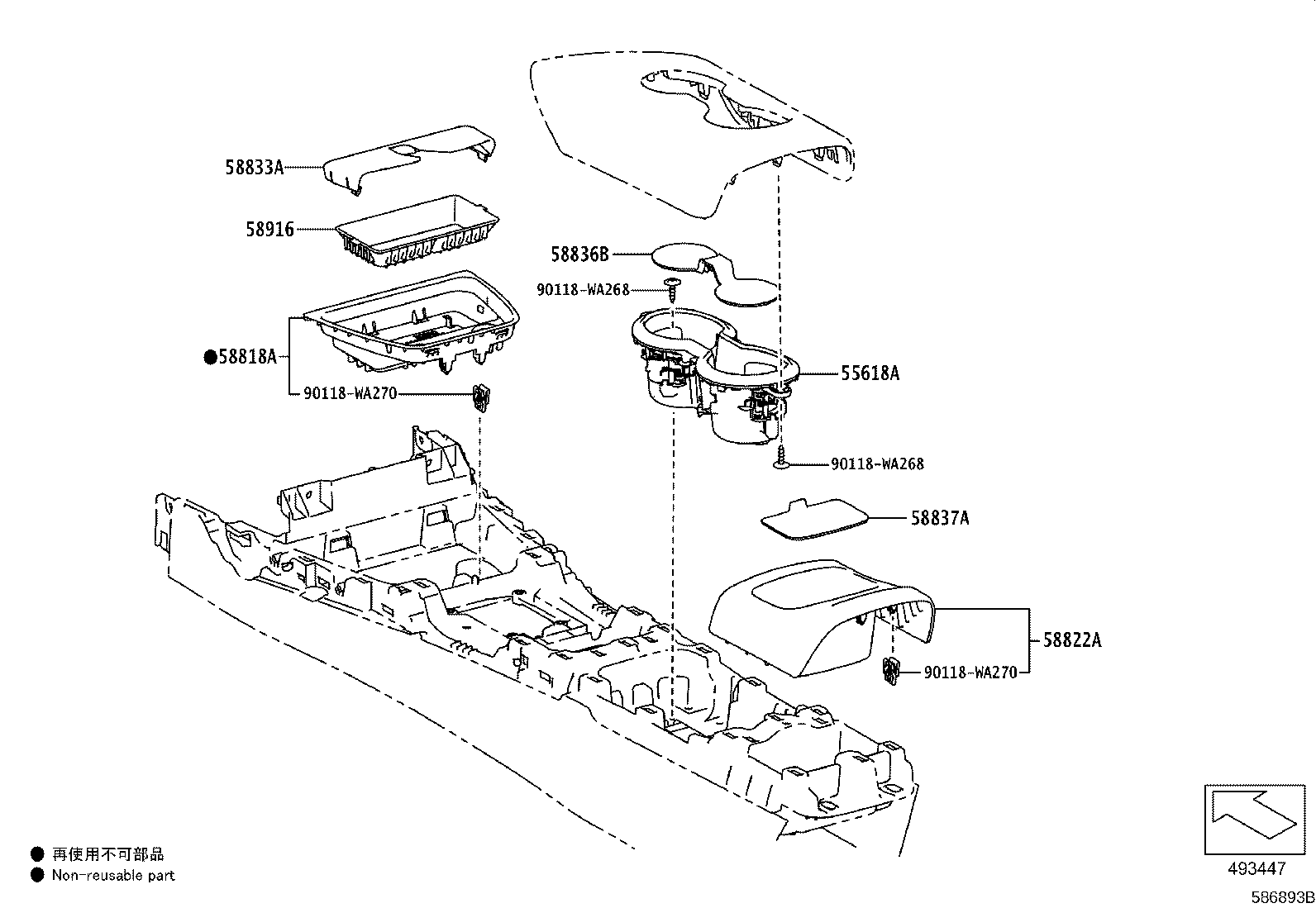 58833A
58916
58836B
90118-WA268
●58818A
90118-WA270
55618A
90118-WA268
58837A
58822A
90118-WA270
● 再使用不可部品
● Non-reusable part
493447
586893B