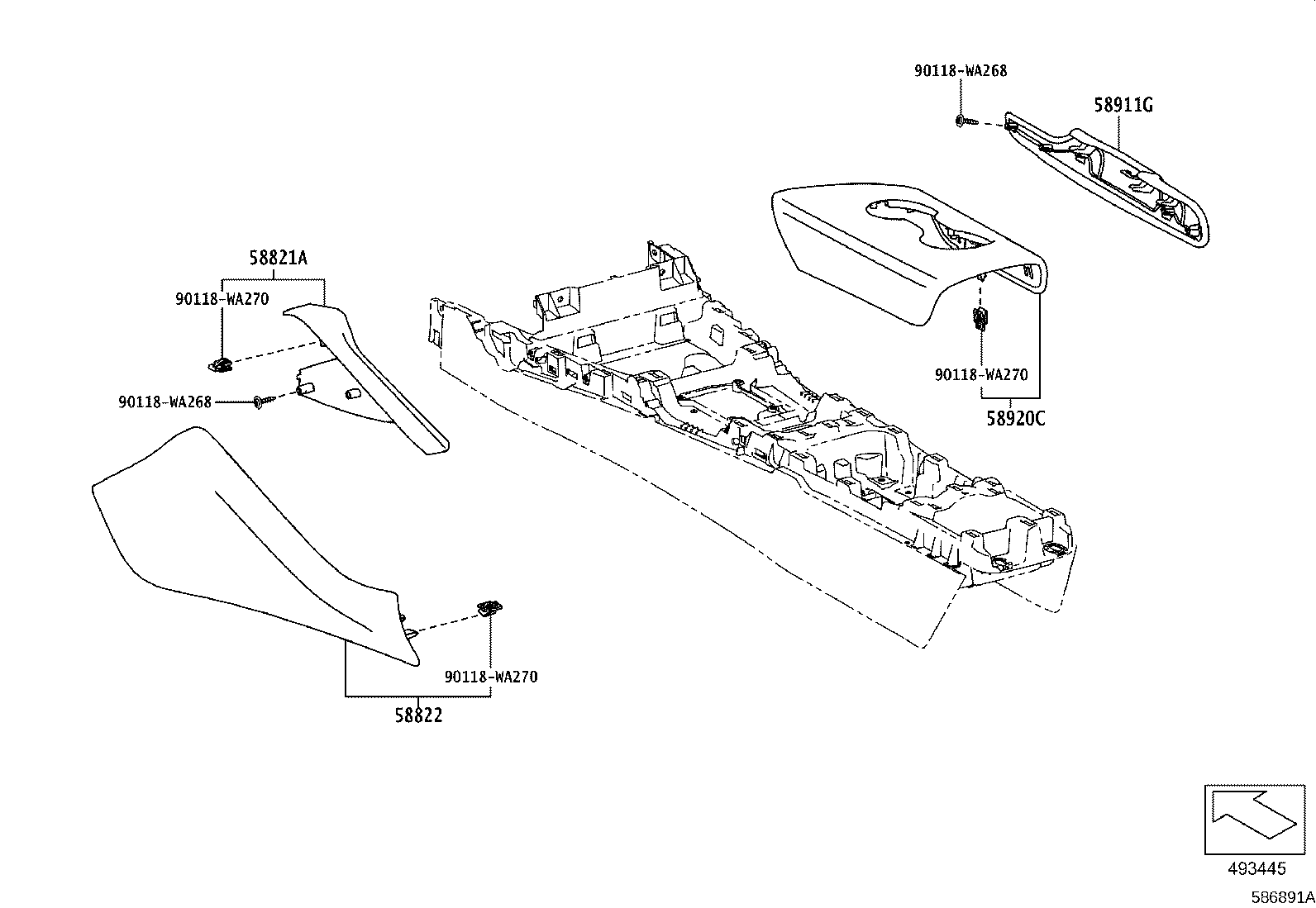 90118-WA268

58911G

58821A

90118-WA270

90118-WA268

90118-WA270

58920C

90118-WA270

58822

493445

586891A