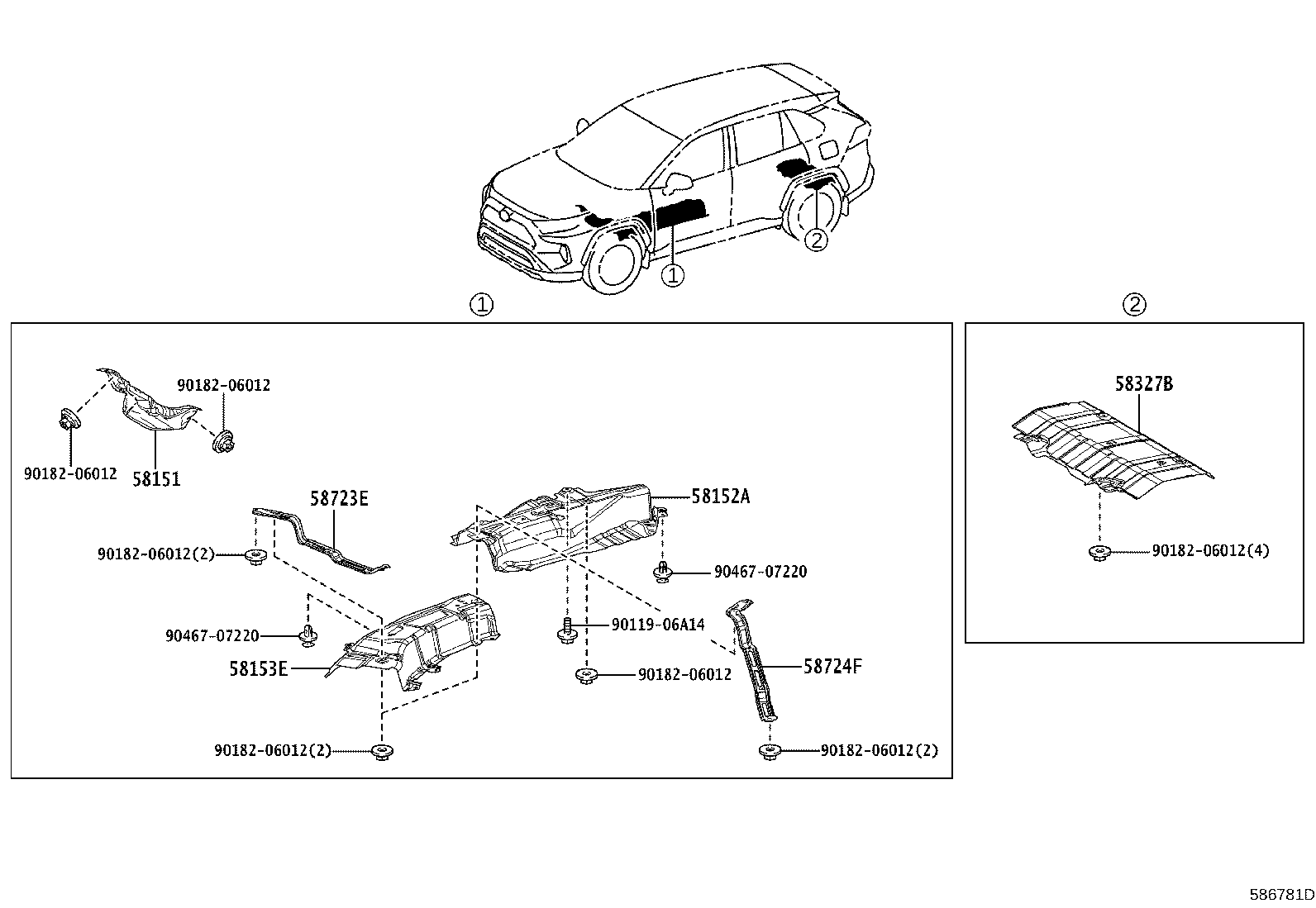 ②
①
①
②
90182-06012
90182-06012
58151
58723E
58152A
90182-06012(2)
90467-07220
90467-07220
90119-06A14
58153E
90182-06012
58724F
90182-06012(2)
90182-06012(2)
58327B
90182-06012(4)
586781D