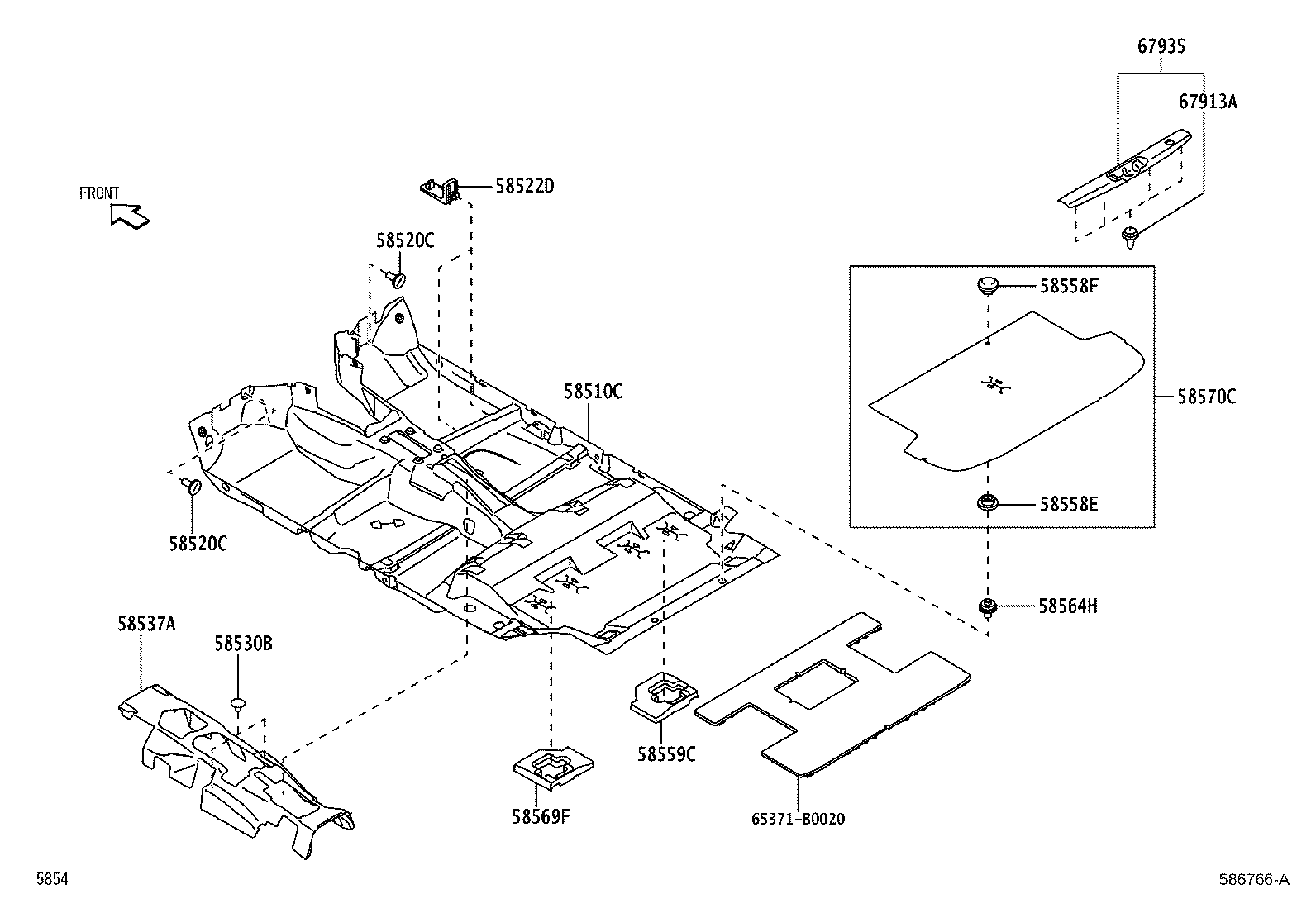 67935

67913A

FRONT

58522D

58520C

58558F

58510C

58570C

58520C

58558E

58564H

58537A

58530B

58559C

58569F

65371-B0020

5854

586766-A