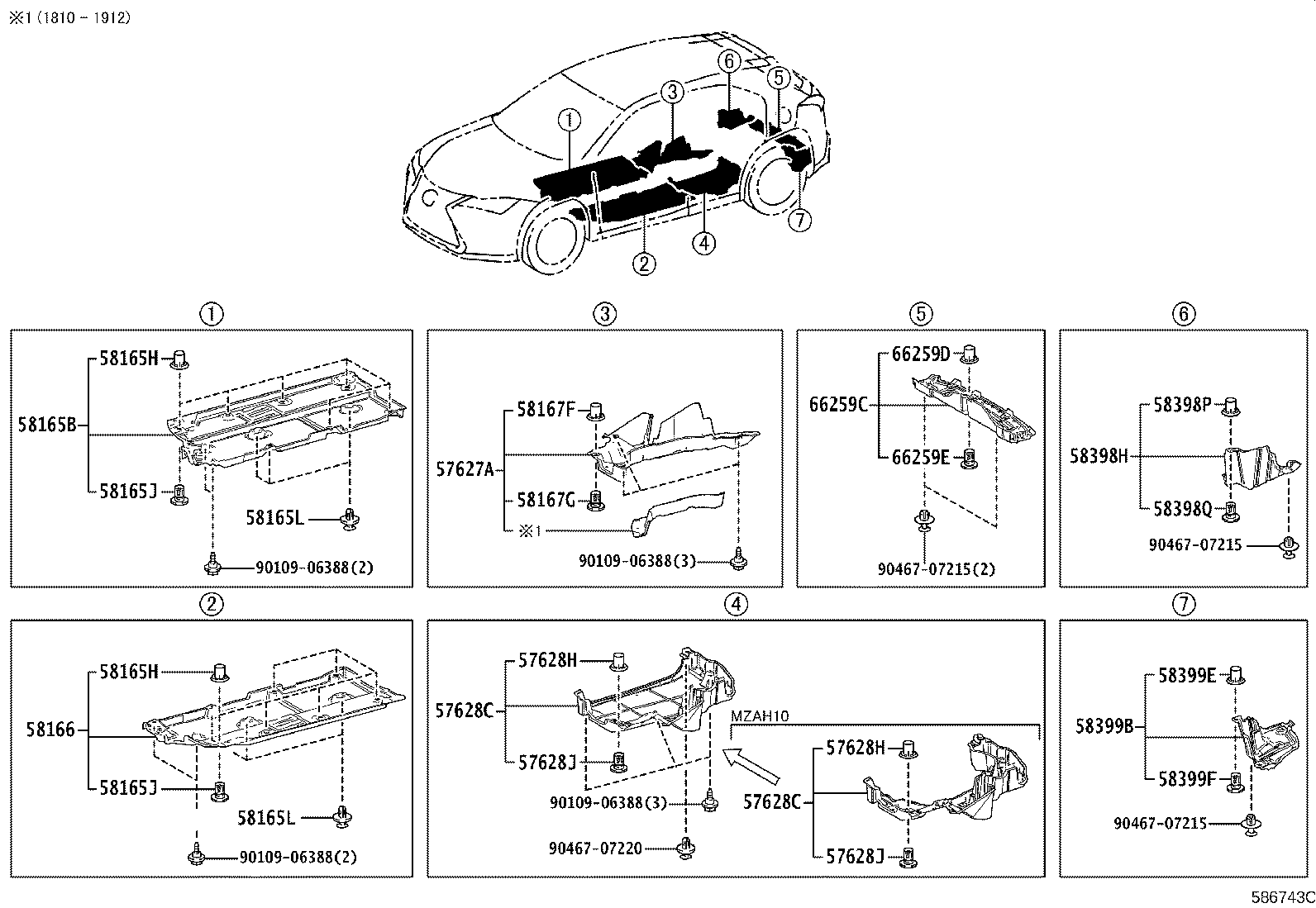 ※1 (1810 - 1912)

1 2 3 4 5 6 7

1
58165H
58165B
58165J
58165L
90109-06388(2)

3
58167F
57627A
58167G
※1
90109-06388(3)

5
66259D
66259C
66259E
90467-07215(2)

6
58398P
58398H
58398Q
90467-07215

2
58165H
58166
58165J
58165L
90109-06388(2)

4
57628H
57628C
57628J
90109-06388(3)
90467-07220
MZAH10
57628H
57628C
57628J

7
58399E
58399B
58399F
90467-07215

586743C