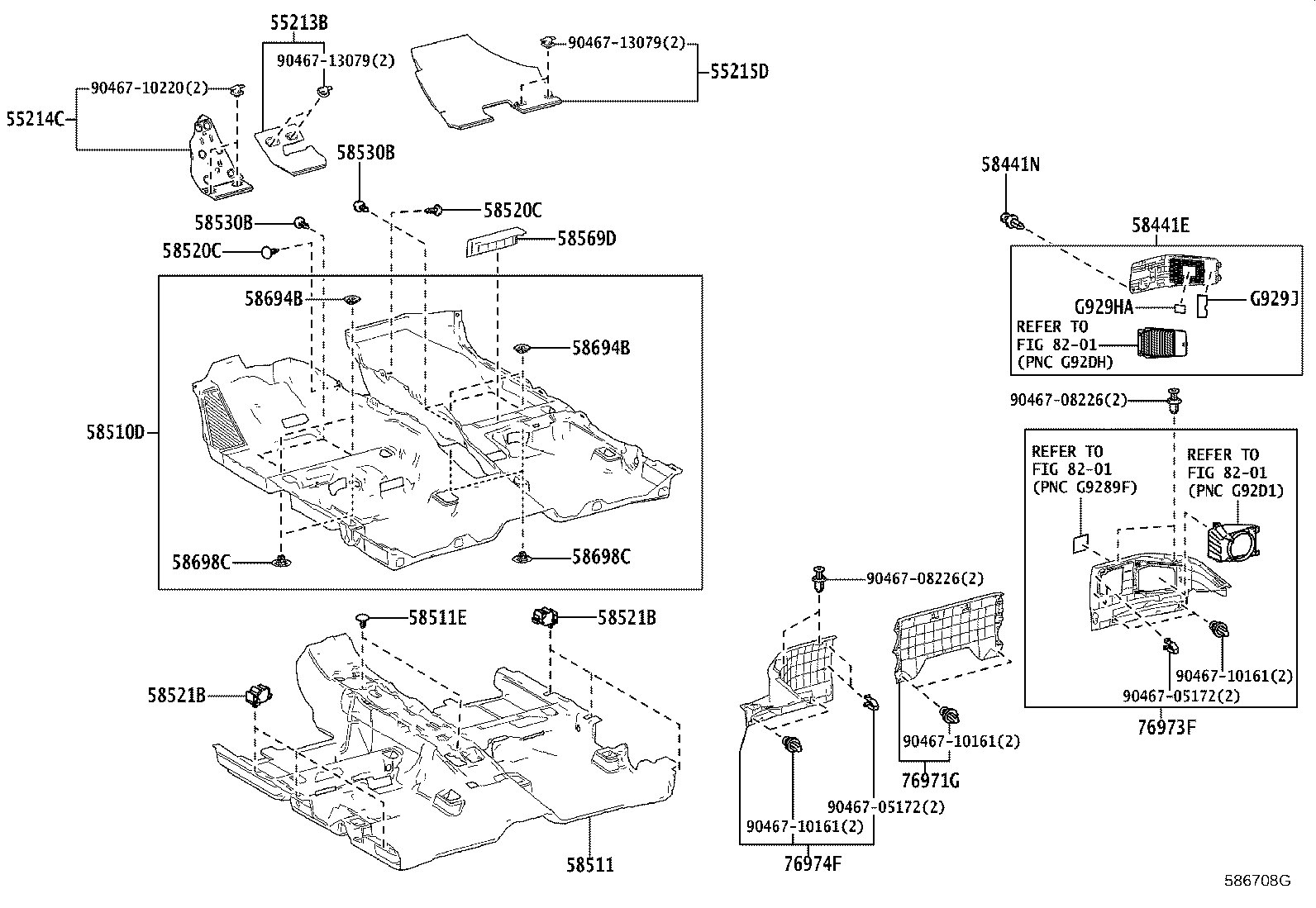 55213B
90467-13079(2)
90467-13079(2)
55215D
90467-10220(2)
55214C
58530B
58520C
58530B
58520C
58569D
58694B
58694B
58510D
58698C
58698C
58441N
58441E
G929HA
G929J
REFER TO
FIG 82-01
(PNC G92DH)
90467-08226(2)
REFER TO
FIG 82-01
(PNC G9289F)
REFER TO
FIG 82-01
(PNC G92D1)
90467-10161(2)
90467-05172(2)
76973F
58511E
58521B
58521B
58511
90467-08226(2)
90467-10161(2)
76971G
90467-05172(2)
90467-10161(2)
76974F
586708G