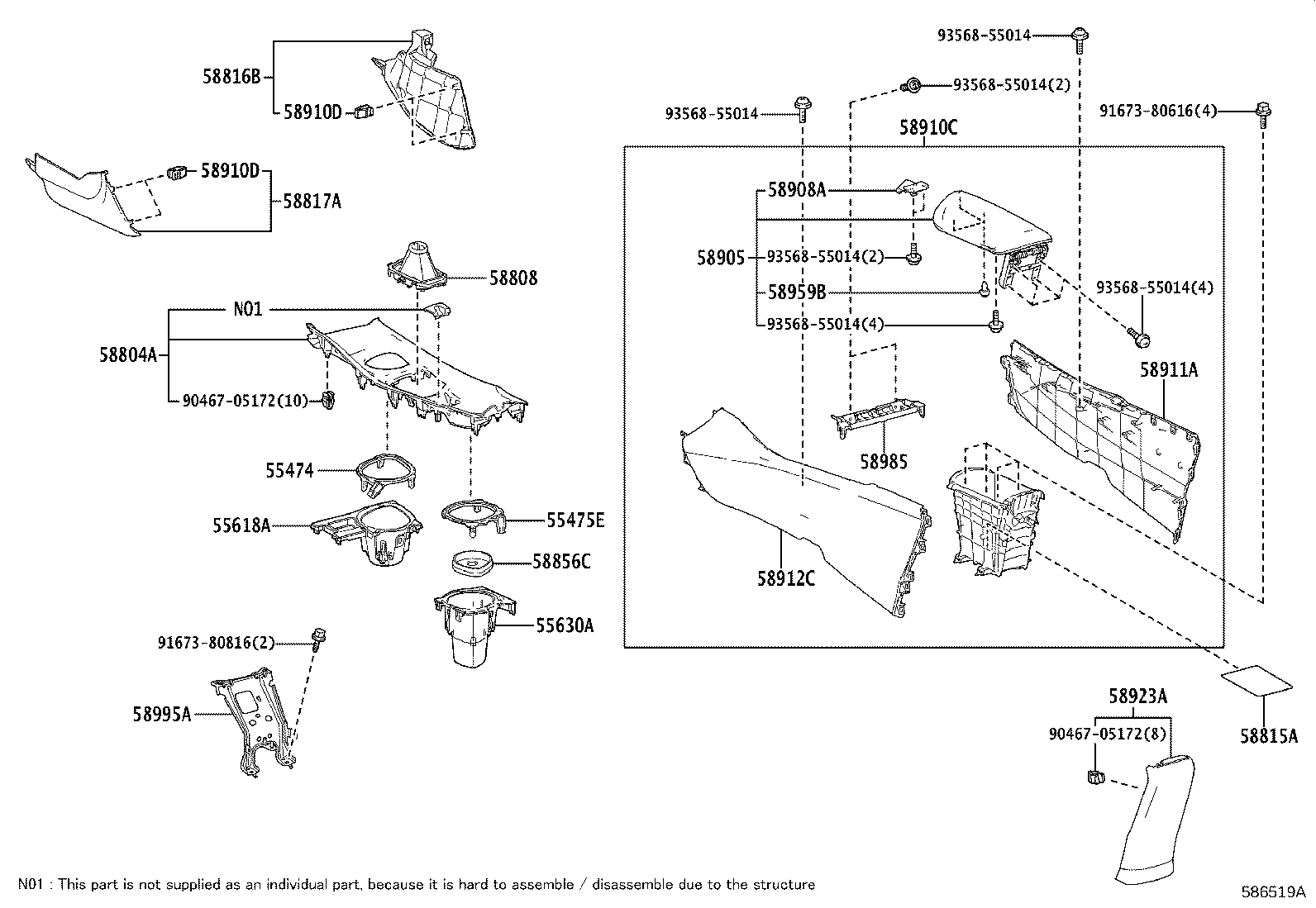 58816B
58910D
58910D
58817A
58808
N01
58804A
90467-05172(10)
55474
55618A
55475E
58856C
55630A
91673-80816(2)
58995A
93568-55014
93568-55014(2)
93568-55014
91673-80616(4)
58910C
58908A
58905
93568-55014(2)
58959B
93568-55014(4)
93568-55014(4)
58911A
58985
58912C
58923A
90467-05172(8)
58815A
N01 : This part is not supplied as an individual part, because it is hard to assemble / disassemble due to the structure
586519A