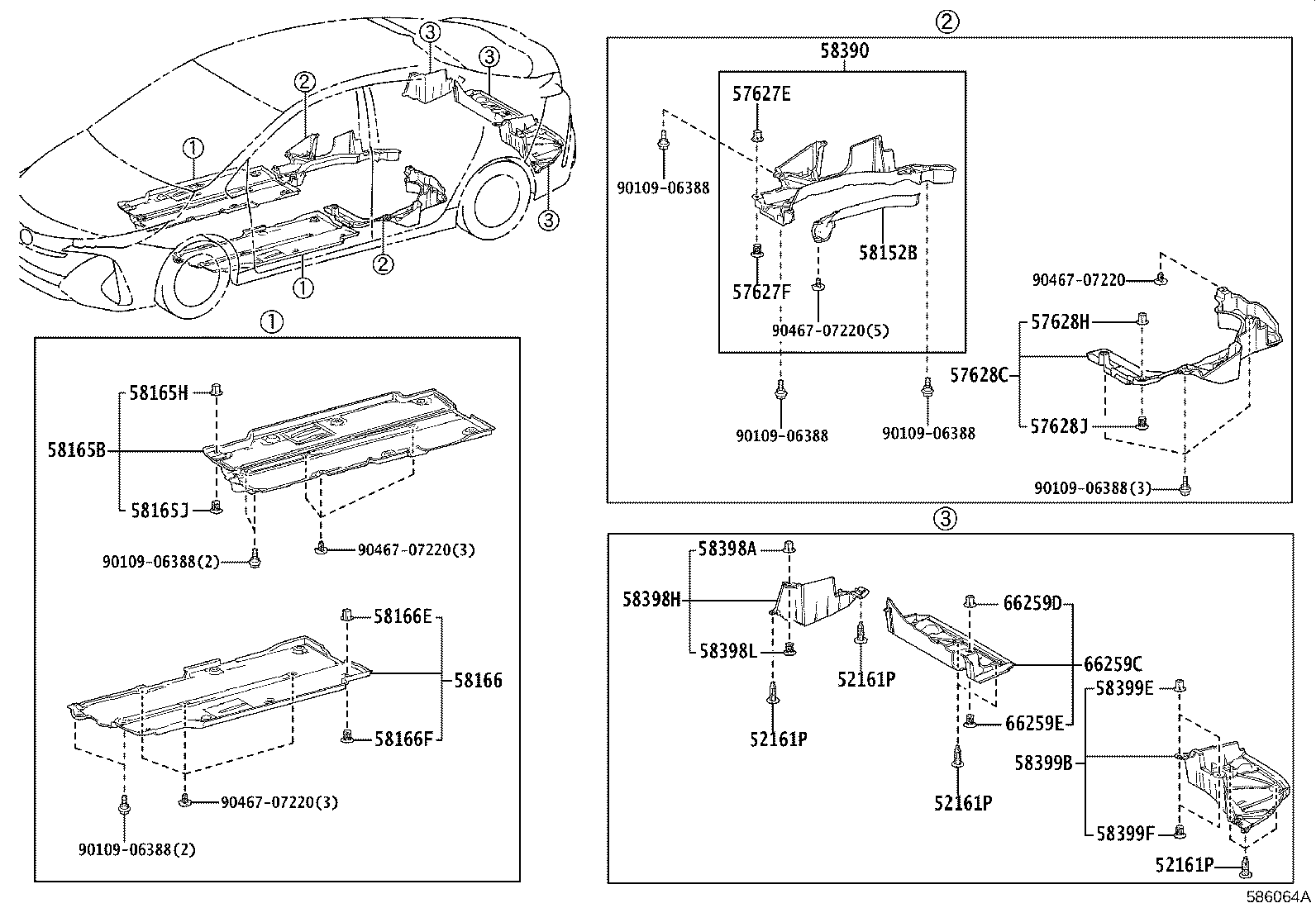 ③
③
②
①
③
②
①

①
58165H
58165B
58165J
90109-06388(2)
90467-07220(3)
58166E
58166
58166F
90467-07220(3)
90109-06388(2)

②
58390
57627E
90109-06388
58152B
57627F
90467-07220(5)
90109-06388
90109-06388
90467-07220
57628H
57628C
57628J
90109-06388(3)

③
58398A
58398H
58398L
52161P
52161P
66259D
66259C
66259E
52161P
58399E
58399B
58399F
52161P

586064A