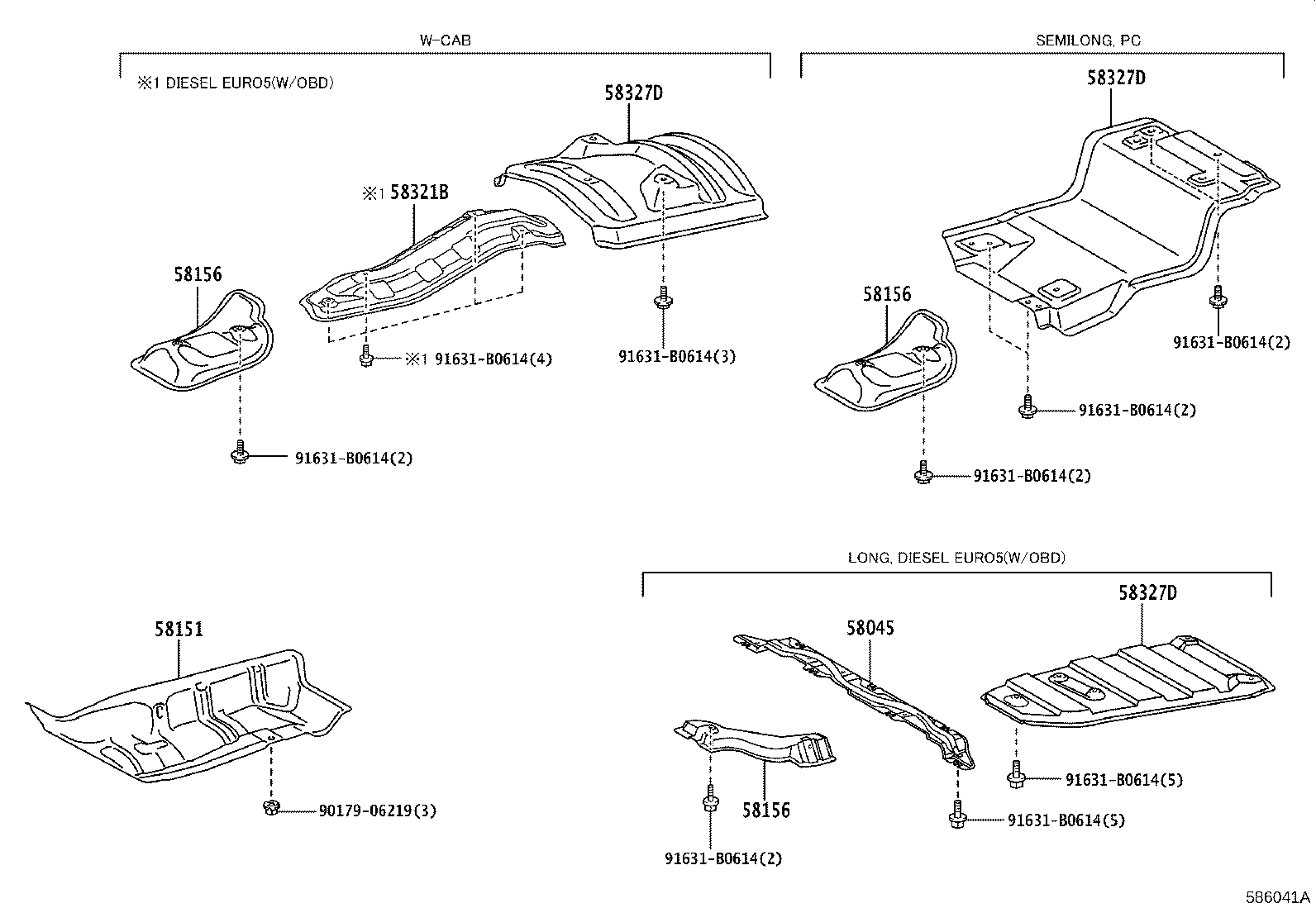 W-CAB

※1 DIESEL EURO5(W/OBD)

58327D

※1 58321B

58156

※1 91631-B0614(4)

91631-B0614(3)

91631-B0614(2)

SEMILONG, PC

58327D

58156

91631-B0614(2)

91631-B0614(2)

91631-B0614(2)

58151

90179-06219(3)

LONG, DIESEL EURO5(W/OBD)

58327D

58045

58156

91631-B0614(5)

91631-B0614(5)

91631-B0614(2)

586041A