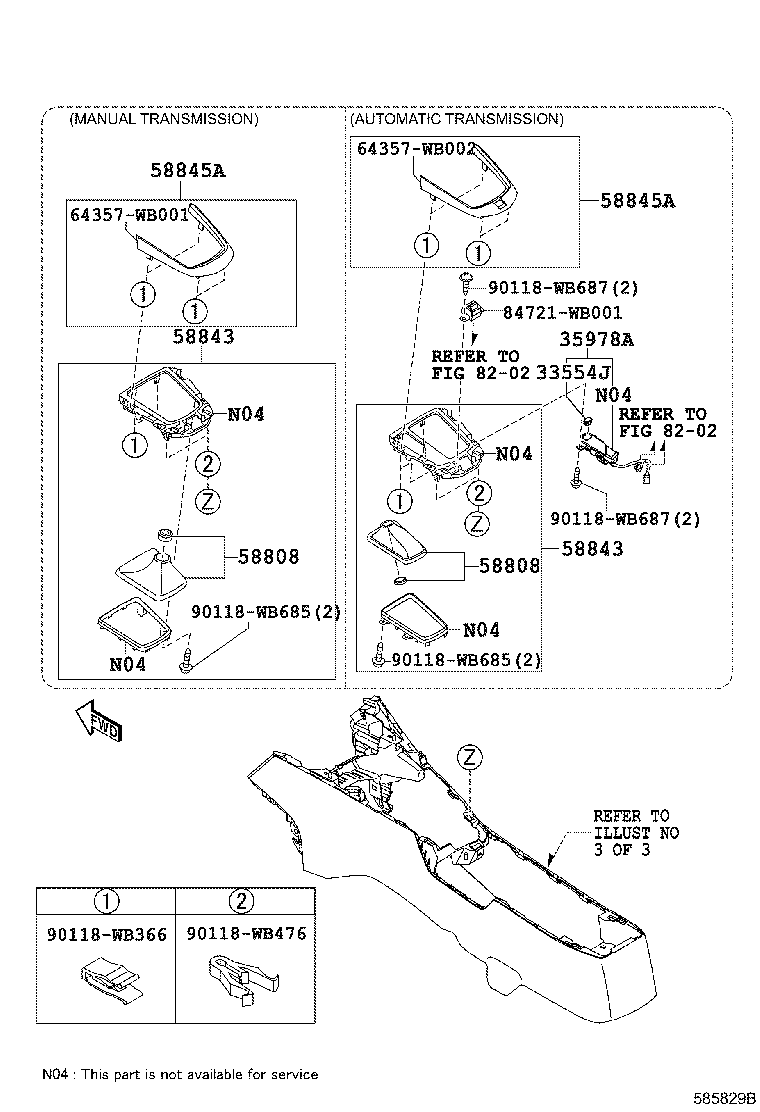 (MANUAL TRANSMISSION)

58845A

64357-WB001

1

1

58843

N04

1

2

Z

58808

90118-WB685(2)

N04

(AUTOMATIC TRANSMISSION)

64357-WB002

58845A

1

1

90118-WB687(2)

84721-WB001

REFER TO FIG 82-02

35978A

33554J

N04

REFER TO FIG 82-02

N04

1

2

Z

90118-WB687(2)

58843

58808

N04

90118-WB685(2)

FWD

Z

REFER TO ILLUST NO 3 OF 3

| 1 | 2 |
|---|---|
| 90118-WB366 | 90118-WB476 |

N04 : This part is not available for service

585829B