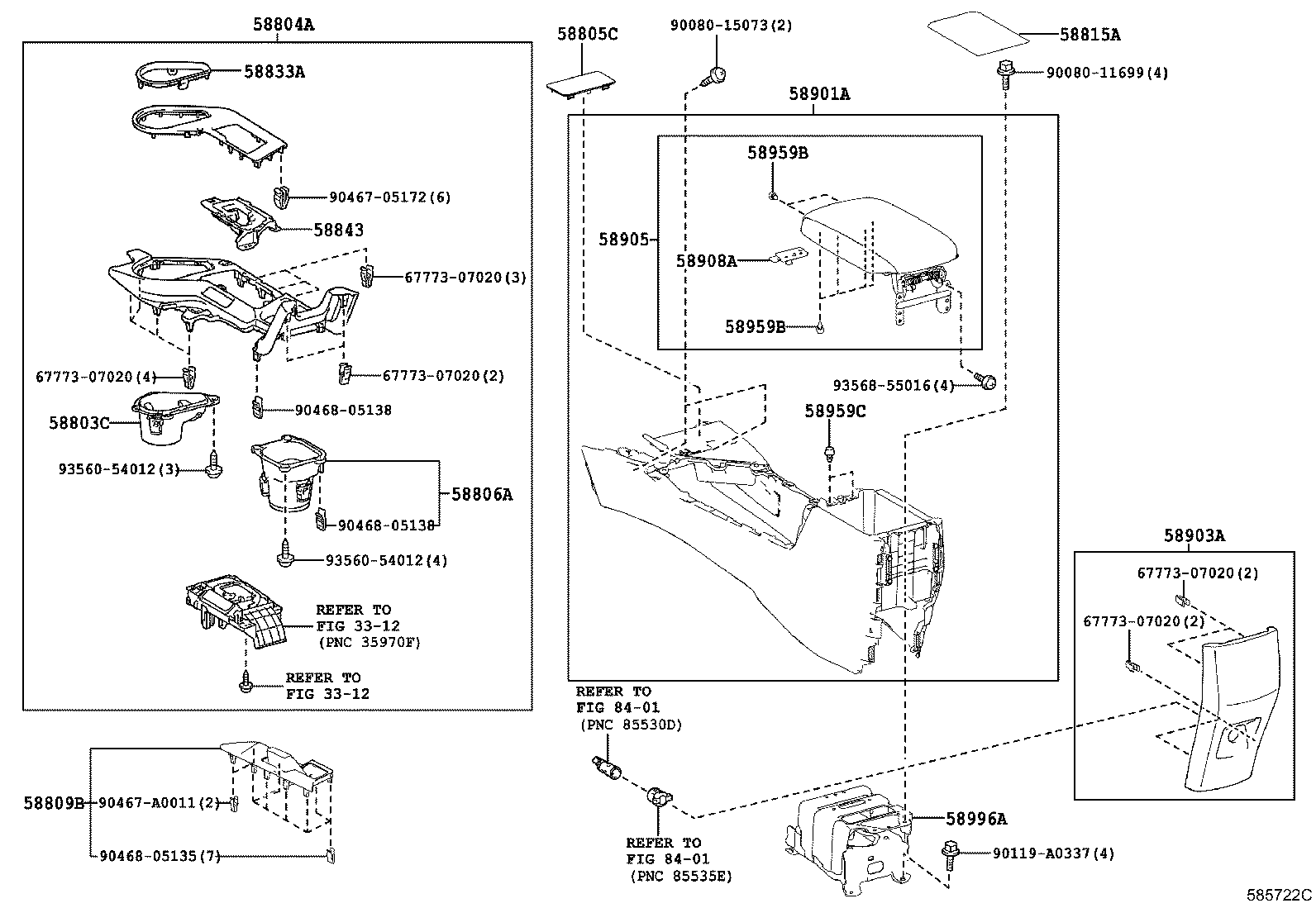 58804A

58833A

90467-05172(6)

58843

67773-07020(3)

67773-07020(4)

67773-07020(2)

90468-05138

58803C

93560-54012(3)

58806A

90468-05138

93560-54012(4)

REFER TO
FIG 33-12
(PNC 35970F)

REFER TO
FIG 33-12

58809B

90467-A0011(2)

90468-05135(7)

58805C

90080-15073(2)

58815A

90080-11699(4)

58901A

58959B

58905

58908A

58959B

93568-55016(4)

58959C

58903A

67773-07020(2)

67773-07020(2)

REFER TO
FIG 84-01
(PNC 85530D)

REFER TO
FIG 84-01
(PNC 85535E)

58996A

90119-A0337(4)

585722C