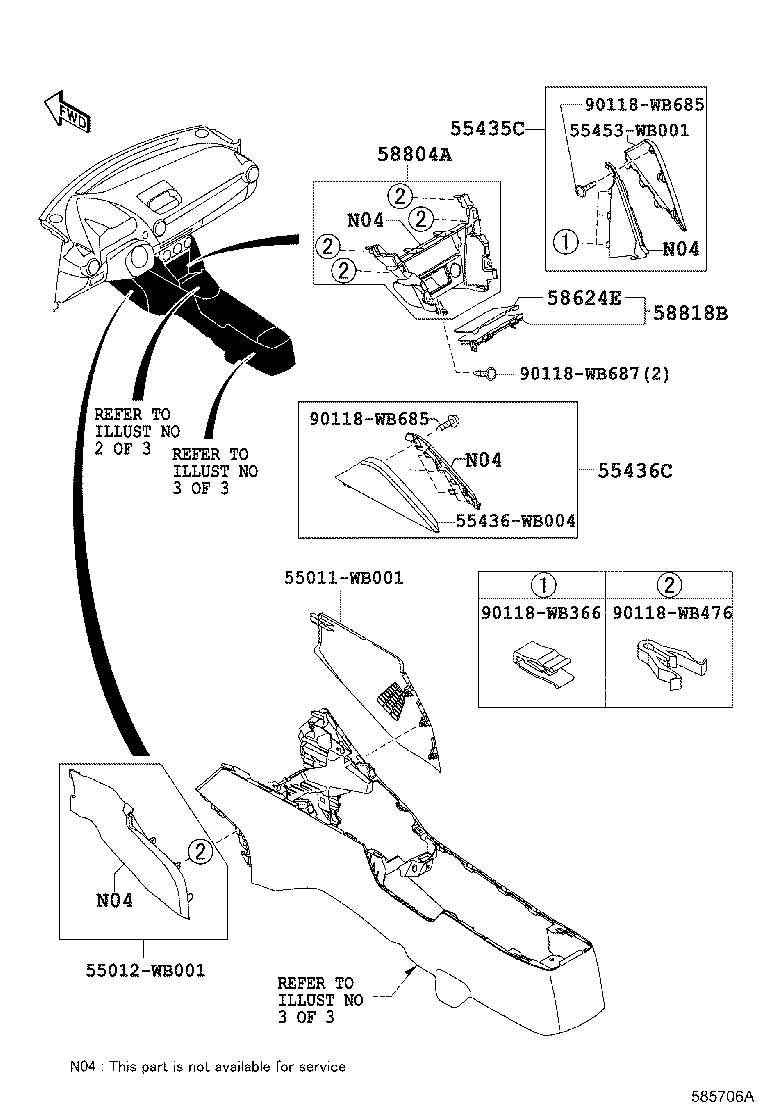 FWD

55435C
90118-WB685
55453-WB001
①
N04

58804A
②
N04
②
②
②

58624E
58818B

90118-WB687(2)

REFER TO ILLUST NO 2 OF 3

REFER TO ILLUST NO 3 OF 3

90118-WB685
N04
55436C
55436-WB004

55011-WB001

| ① | ② |
|---|---|
| 90118-WB366 | 90118-WB476 |

②
N04

55012-WB001

REFER TO ILLUST NO 3 OF 3

N04 : This part is not available for service

585706A