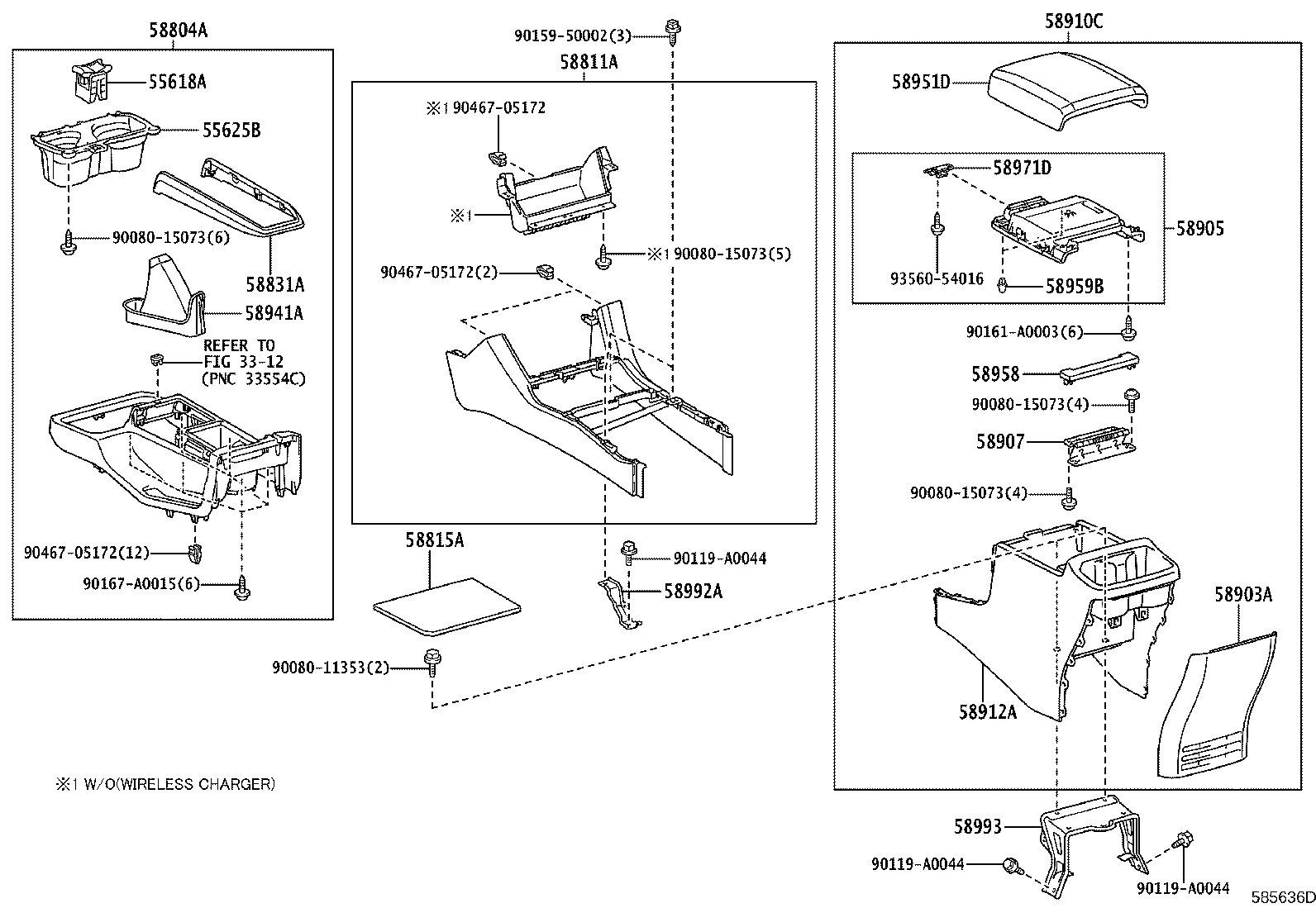 58804A
55618A
55625B
90080-15073(6)
58831A
58941A
REFER TO
FIG 33-12
(PNC 33554C)
90467-05172(12)
90167-A0015(6)

90159-50002(3)
58811A
※1 90467-05172
※1
※1 90080-15073(5)
90467-05172(2)
58815A
90119-A0044
58992A
90080-11353(2)

58910C
58951D
58971D
58905
93560-54016
58959B
90161-A0003(6)
58958
90080-15073(4)
58907
90080-15073(4)
58903A
58912A
58993
90119-A0044
90119-A0044

※1 W/O(WIRELESS CHARGER)

585636D