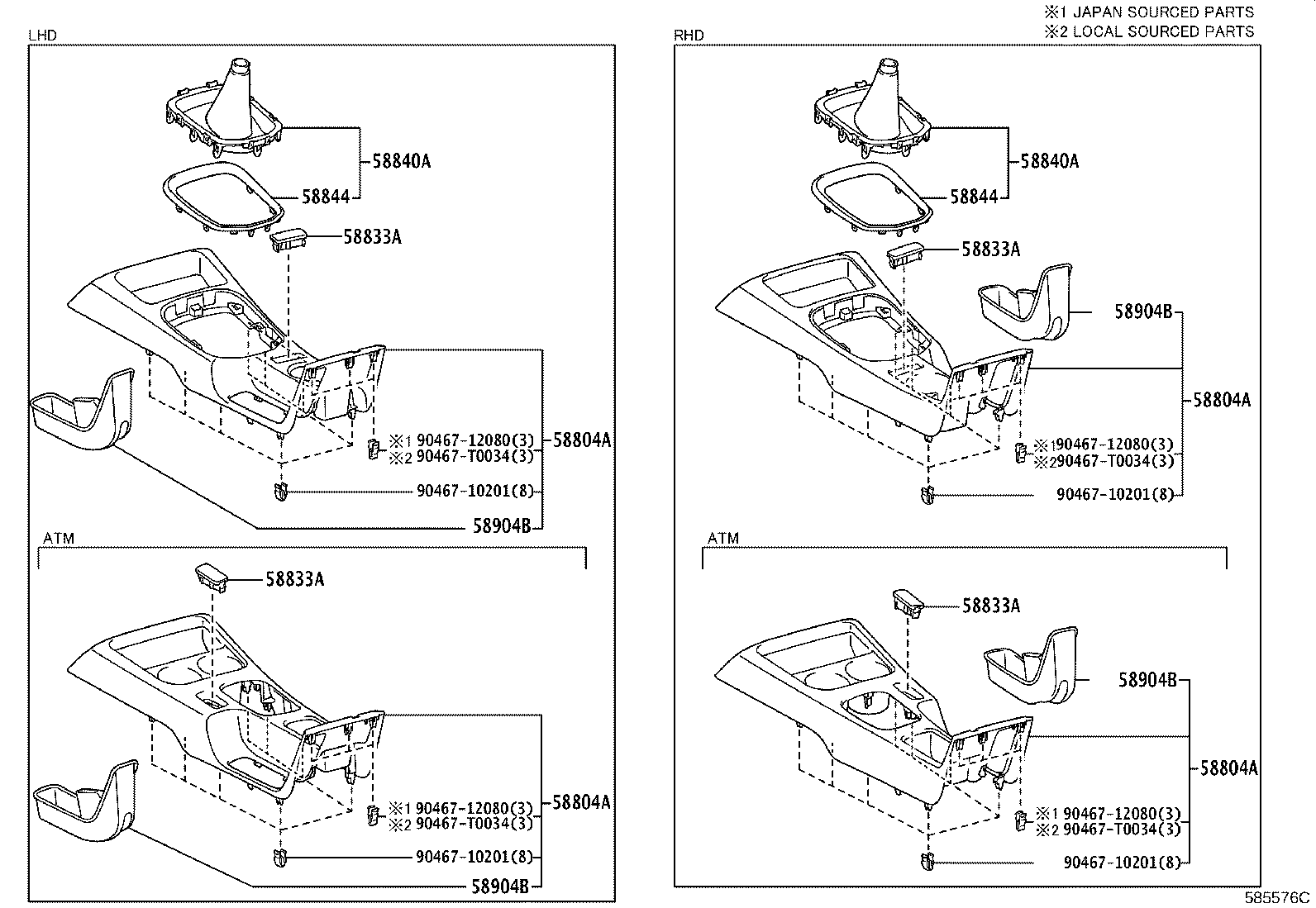 ※1 JAPAN SOURCED PARTS
※2 LOCAL SOURCED PARTS

LHD

58840A
58844
58833A
※1 90467-12080(3)
※2 90467-T0034(3)
58804A
90467-10201(8)
58904B

ATM

58833A
※1 90467-12080(3)
※2 90467-T0034(3)
58804A
90467-10201(8)
58904B

RHD

58840A
58844
58833A
58904B
58804A
※1 90467-12080(3)
※2 90467-T0034(3)
90467-10201(8)

ATM

58833A
58904B
58804A
※1 90467-12080(3)
※2 90467-T0034(3)
90467-10201(8)

585576C