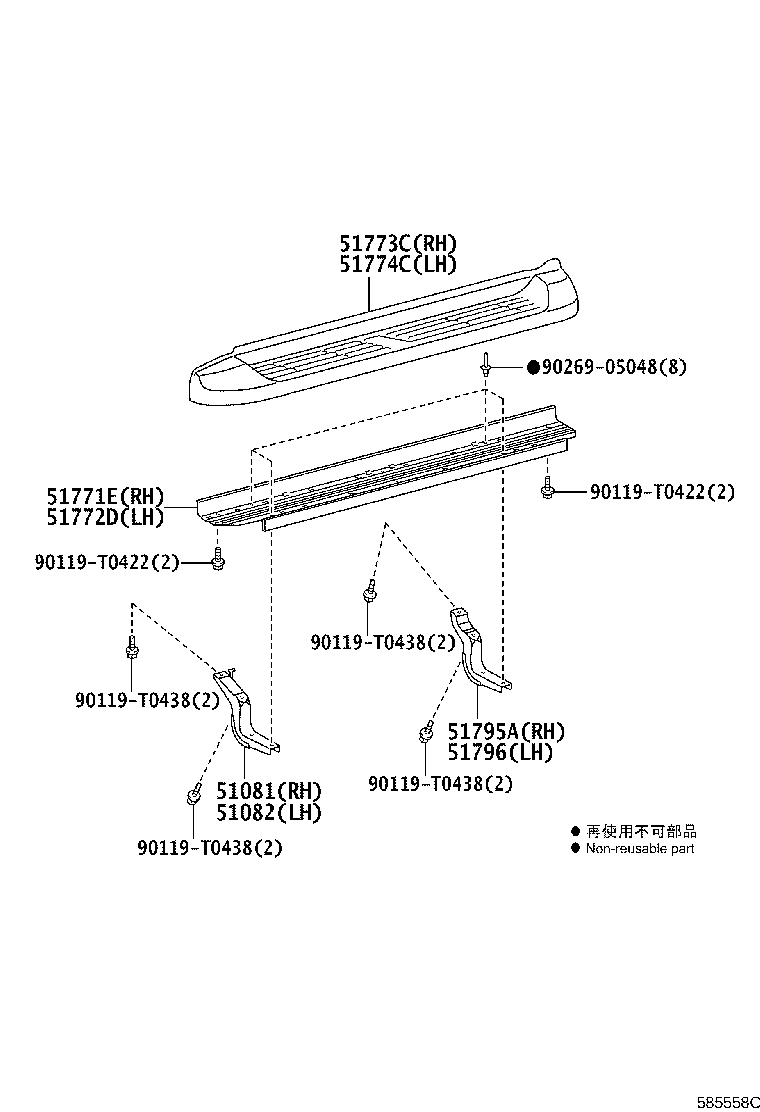 51773C(RH)
51774C(LH)

●90269-05048(8)

51771E(RH)
51772D(LH)

90119-T0422(2)

90119-T0422(2)

90119-T0438(2)

90119-T0438(2)

51795A(RH)
51796(LH)

90119-T0438(2)

51081(RH)
51082(LH)

90119-T0438(2)

● 再使用不可部品
● Non-reusable part

585558C