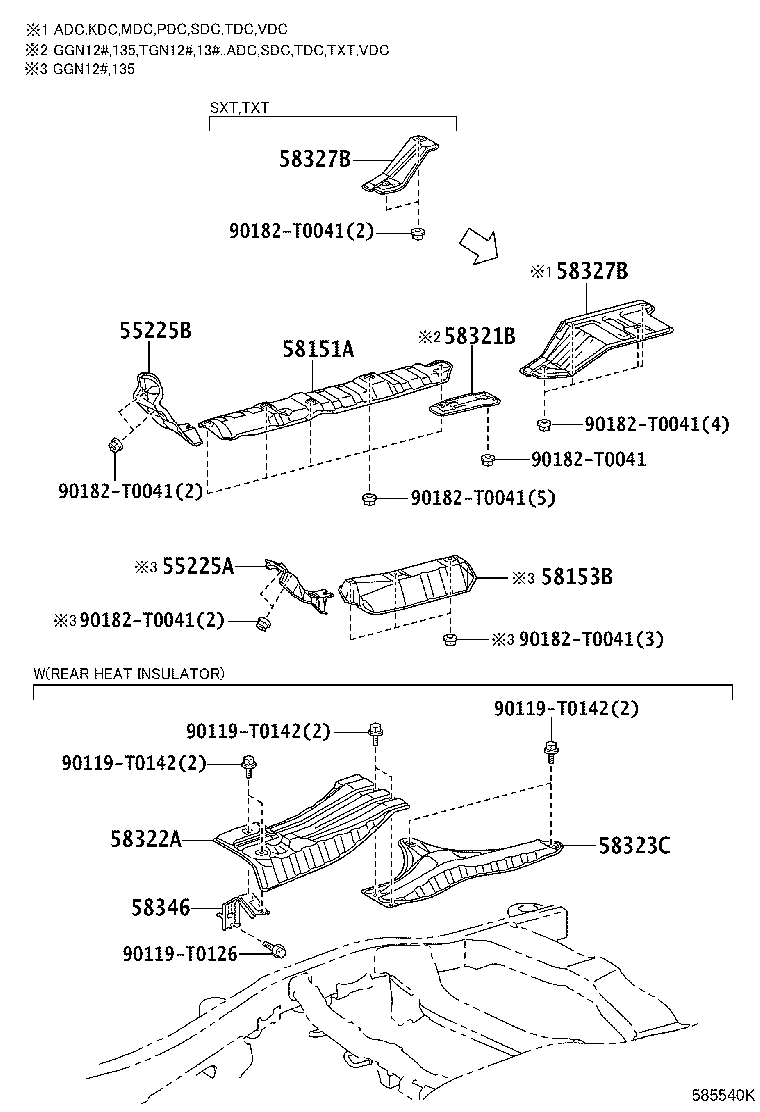 ※1 ADC,KDC,MDC,PDC,SDC,TDC,VDC
※2 GGN12#,135,TGN12#,13#..ADC,SDC,TDC,TXT,VDC
※3 GGN12#,135

SXT,TXT

58327B

90182-T0041(2)

※1 58327B

55225B

58151A

※2 58321B

90182-T0041(4)

90182-T0041

90182-T0041(2)

90182-T0041(5)

※3 55225A

※3 58153B

※3 90182-T0041(2)

※3 90182-T0041(3)

W(REAR HEAT INSULATOR)

90119-T0142(2)

90119-T0142(2)

90119-T0142(2)

58322A

58323C

58346

90119-T0126

585540K