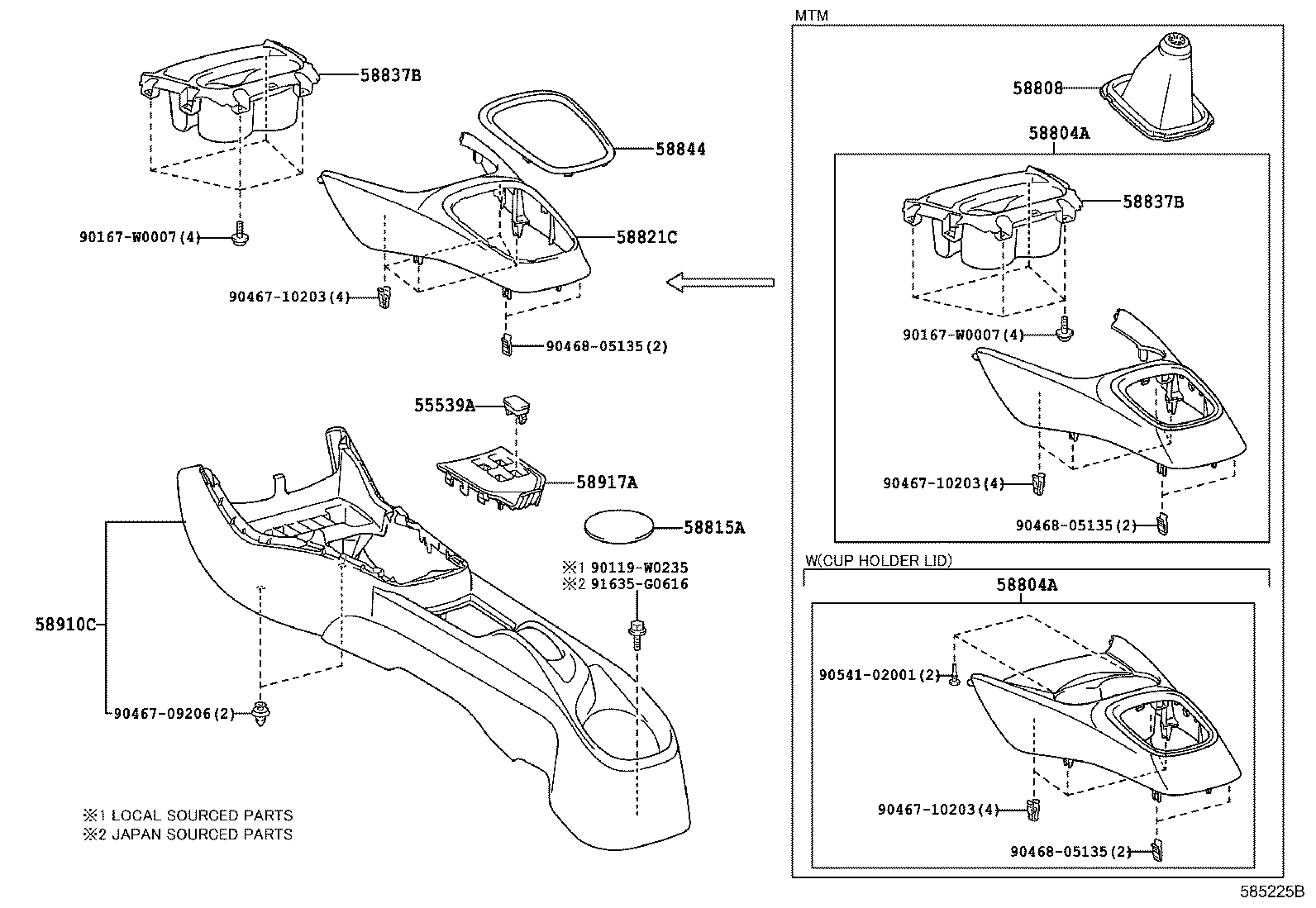 58837B

58844

58821C

90167-W0007(4)

90467-10203(4)

90468-05135(2)

55539A

58917A

58815A

※1 90119-W0235
※2 91635-G0616

58910C

90467-09206(2)

※1 LOCAL SOURCED PARTS
※2 JAPAN SOURCED PARTS

MTM

58808

58804A

58837B

90167-W0007(4)

90467-10203(4)

90468-05135(2)

W(CUP HOLDER LID)

58804A

90541-02001(2)

90467-10203(4)

90468-05135(2)

585225B