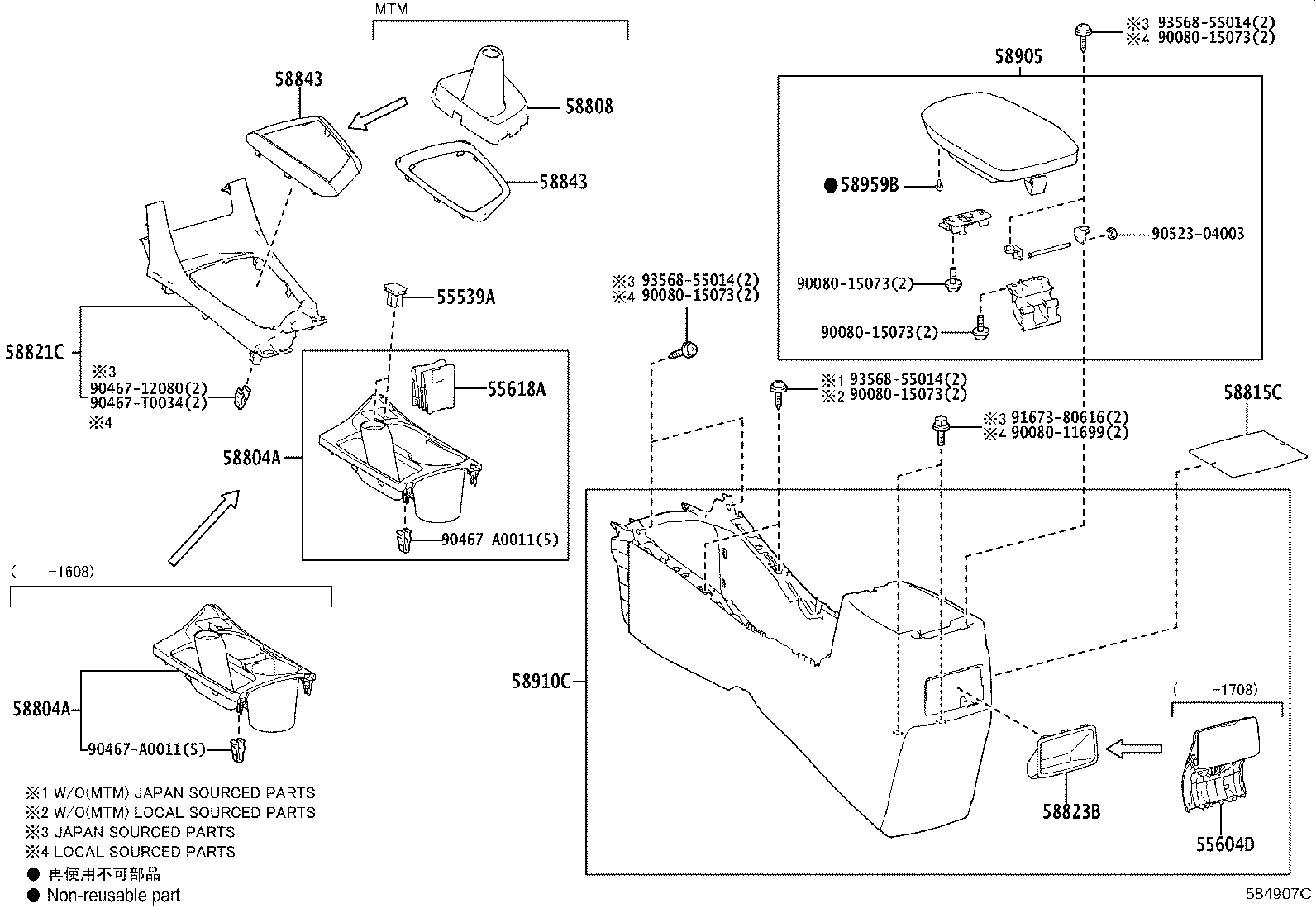 MTM
58843
58808
58843
58821C
※3
90467-12080(2)
90467-T0034(2)
※4
55539A
55618A
58804A
90467-A0011(5)
( -1608)
58804A
90467-A0011(5)
※1 W/O(MTM) JAPAN SOURCED PARTS
※2 W/O(MTM) LOCAL SOURCED PARTS
※3 JAPAN SOURCED PARTS
※4 LOCAL SOURCED PARTS
● 再使用不可部品
● Non-reusable part
※3 93568-55014(2)
※4 90080-15073(2)
58905
●58959B
90523-04003
90080-15073(2)
90080-15073(2)
※3 93568-55014(2)
※4 90080-15073(2)
※1 93568-55014(2)
※2 90080-15073(2)
※3 91673-80616(2)
※4 90080-11699(2)
58815C
58910C
( -1708)
58823B
55604D
584907C