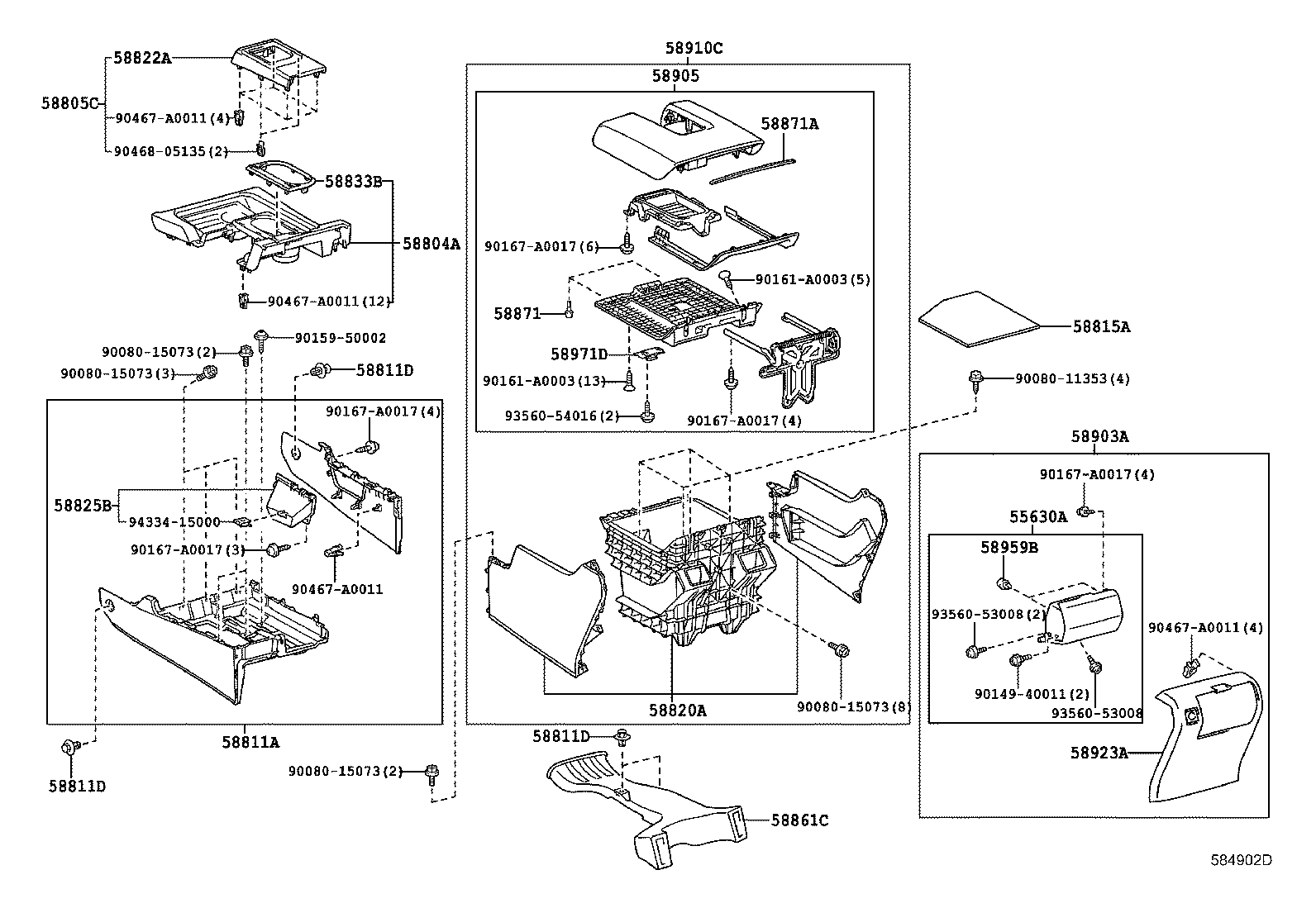 58822A
58805C
90467-A0011(4)
90468-05135(2)
58833B
58804A
90467-A0011(12)
90080-15073(2)
90159-50002
90080-15073(3)
58811D
90167-A0017(4)
58825B
94334-15000
90167-A0017(3)
90467-A0011
58811A
58811D
90080-15073(2)
58910C
58905
58871A
90167-A0017(6)
90161-A0003(5)
58871
58971D
90161-A0003(13)
93560-54016(2)
90167-A0017(4)
58820A
90080-15073(8)
58811D
58861C
58815A
90080-11353(4)
58903A
90167-A0017(4)
55630A
58959B
93560-53008(2)
90149-40011(2)
93560-53008
90467-A0011(4)
58923A
584902D