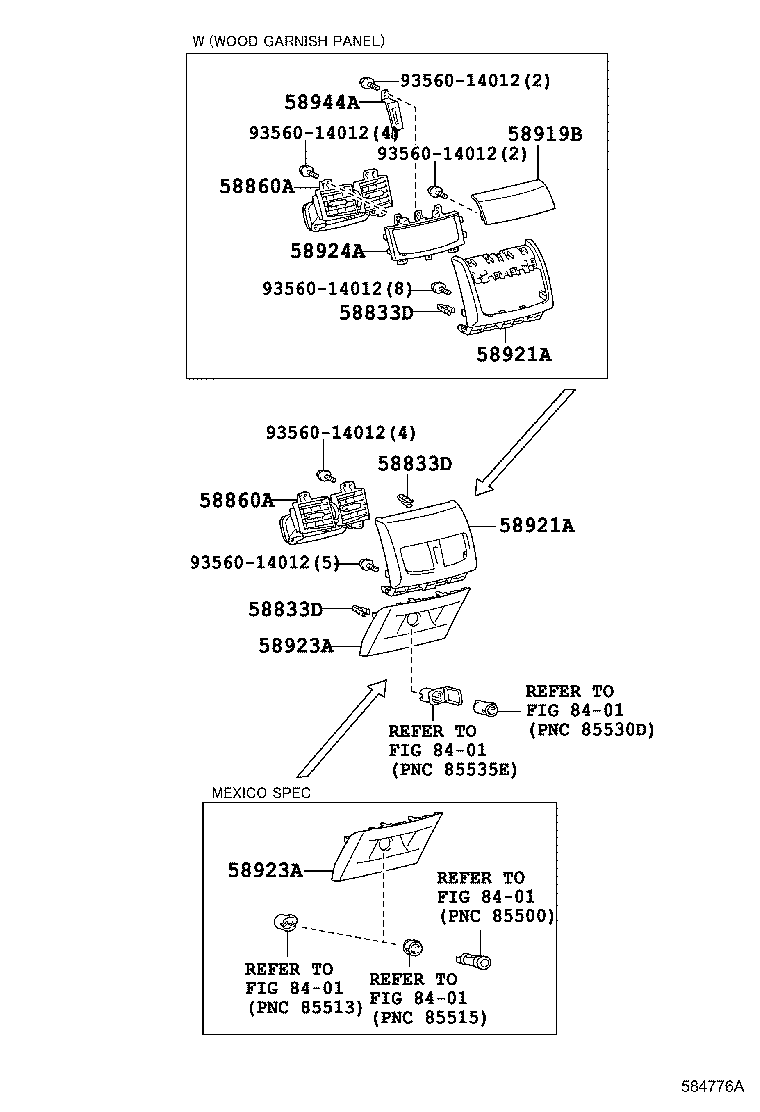 W (WOOD GARNISH PANEL)

93560-14012(2)
58944A
93560-14012(4)
58919B
93560-14012(2)
58860A
58924A
93560-14012(8)
58833D
58921A

93560-14012(4)
58833D
58860A
58921A
93560-14012(5)
58833D
58923A
REFER TO
FIG 84-01
(PNC 85530D)
REFER TO
FIG 84-01
(PNC 85535E)

MEXICO SPEC
58923A
REFER TO
FIG 84-01
(PNC 85500)
REFER TO
FIG 84-01
(PNC 85513)
REFER TO
FIG 84-01
(PNC 85515)

584776A