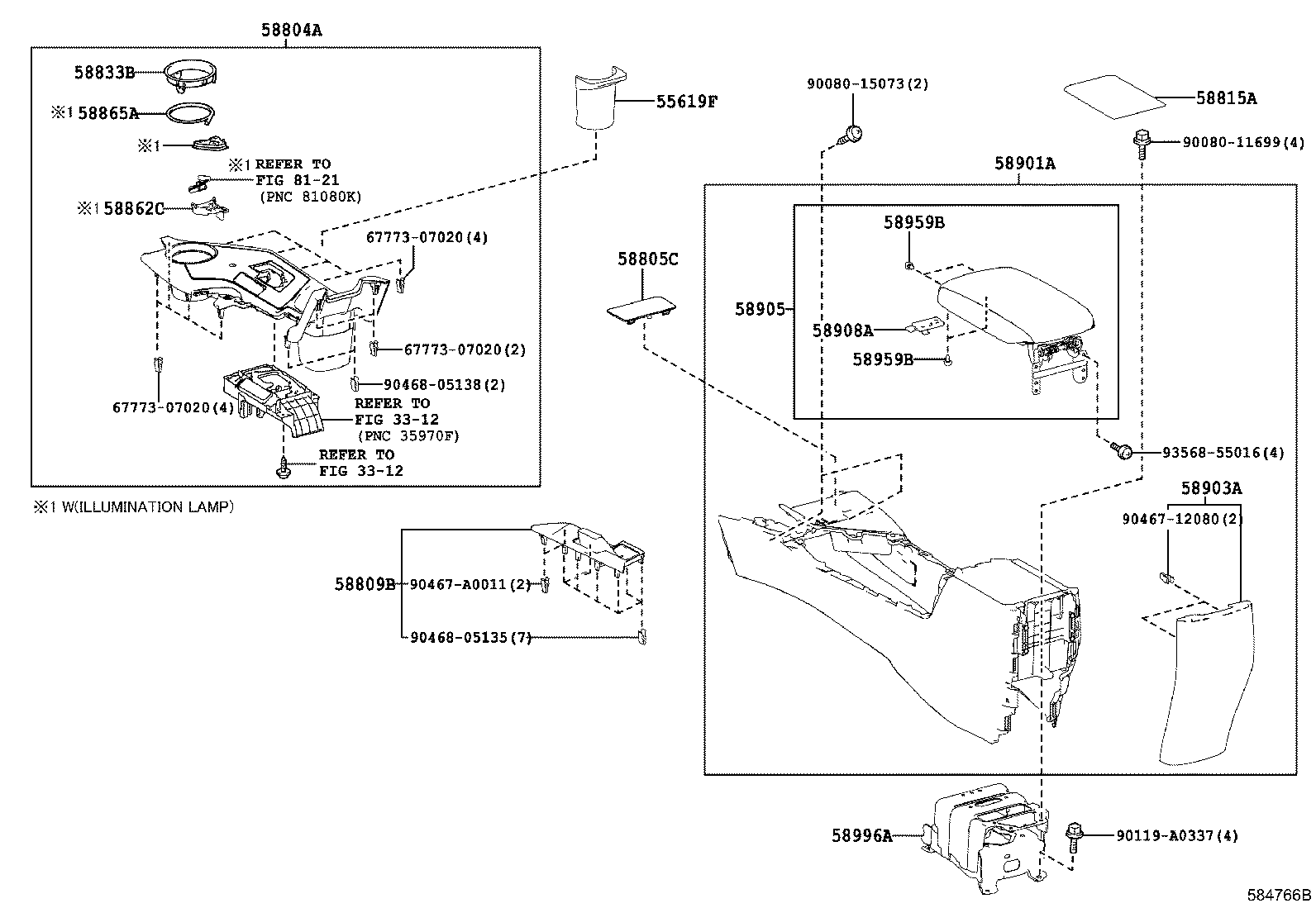 58804A

58833B

※1 58865A

※1

※1 REFER TO
FIG 81-21
(PNC 81080K)

※1 58862C

67773-07020(4)

67773-07020(2)

90468-05138(2)

67773-07020(4)

REFER TO
FIG 33-12
(PNC 35970F)

REFER TO
FIG 33-12

※1 W(ILLUMINATION LAMP)

55619F

58805C

58809B

90467-A0011(2)

90468-05135(7)

90080-15073(2)

58815A

90080-11699(4)

58901A

58959B

58905

58908A

58959B

93568-55016(4)

58903A

90467-12080(2)

58996A

90119-A0337(4)

584766B