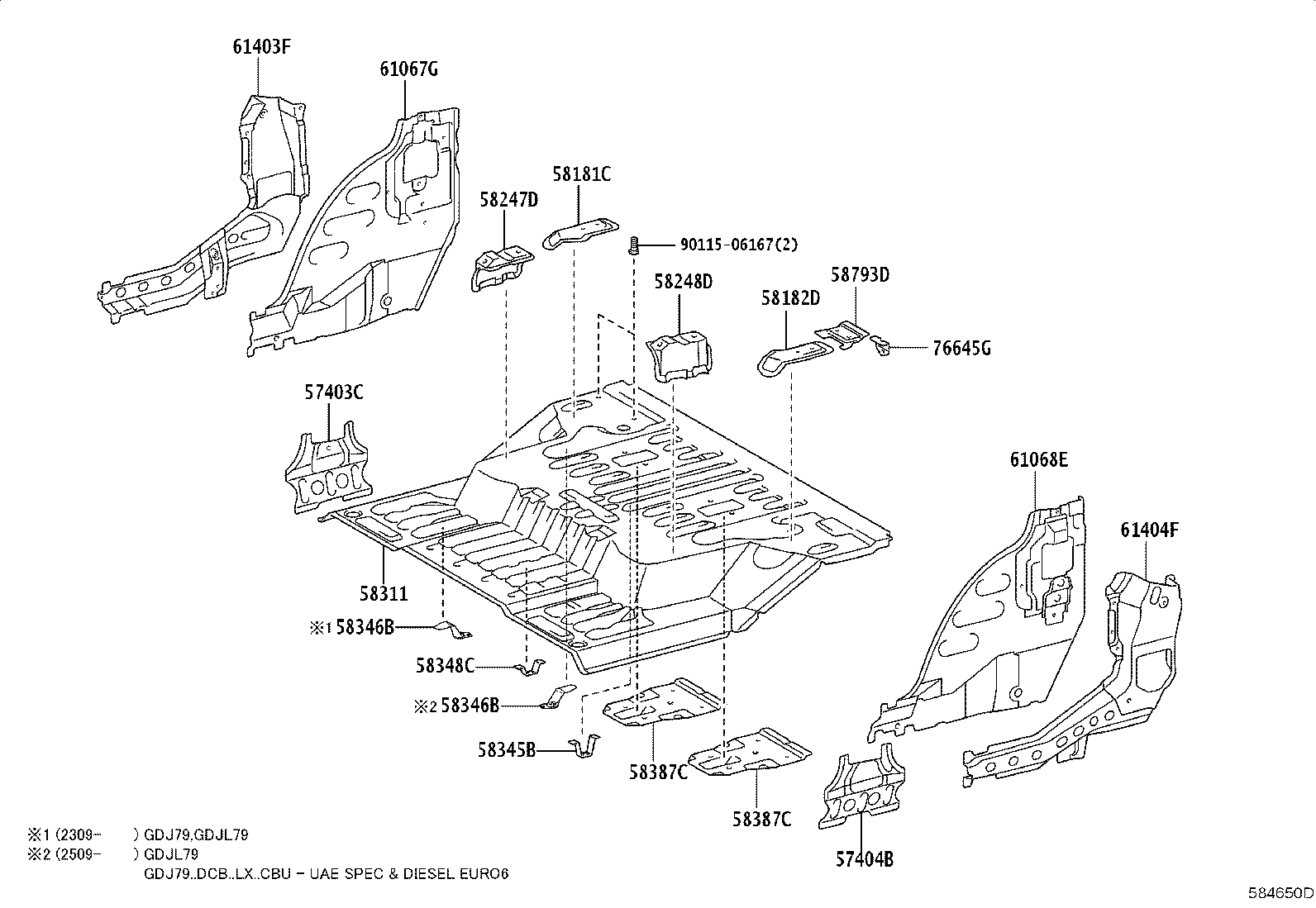 61403F
61067G
58181C
58247D
90115-06167(2)
58248D
58793D
58182D
76645G
57403C
61068E
61404F
58311
※1 58346B
58348C
※2 58346B
58345B
58387C
58387C
57404B

※1 (2309- ) GDJ79,GDJL79
※2 (2509- ) GDJL79
GDJ79..DCB..LX..CBU - UAE SPEC & DIESEL EURO6

584650D