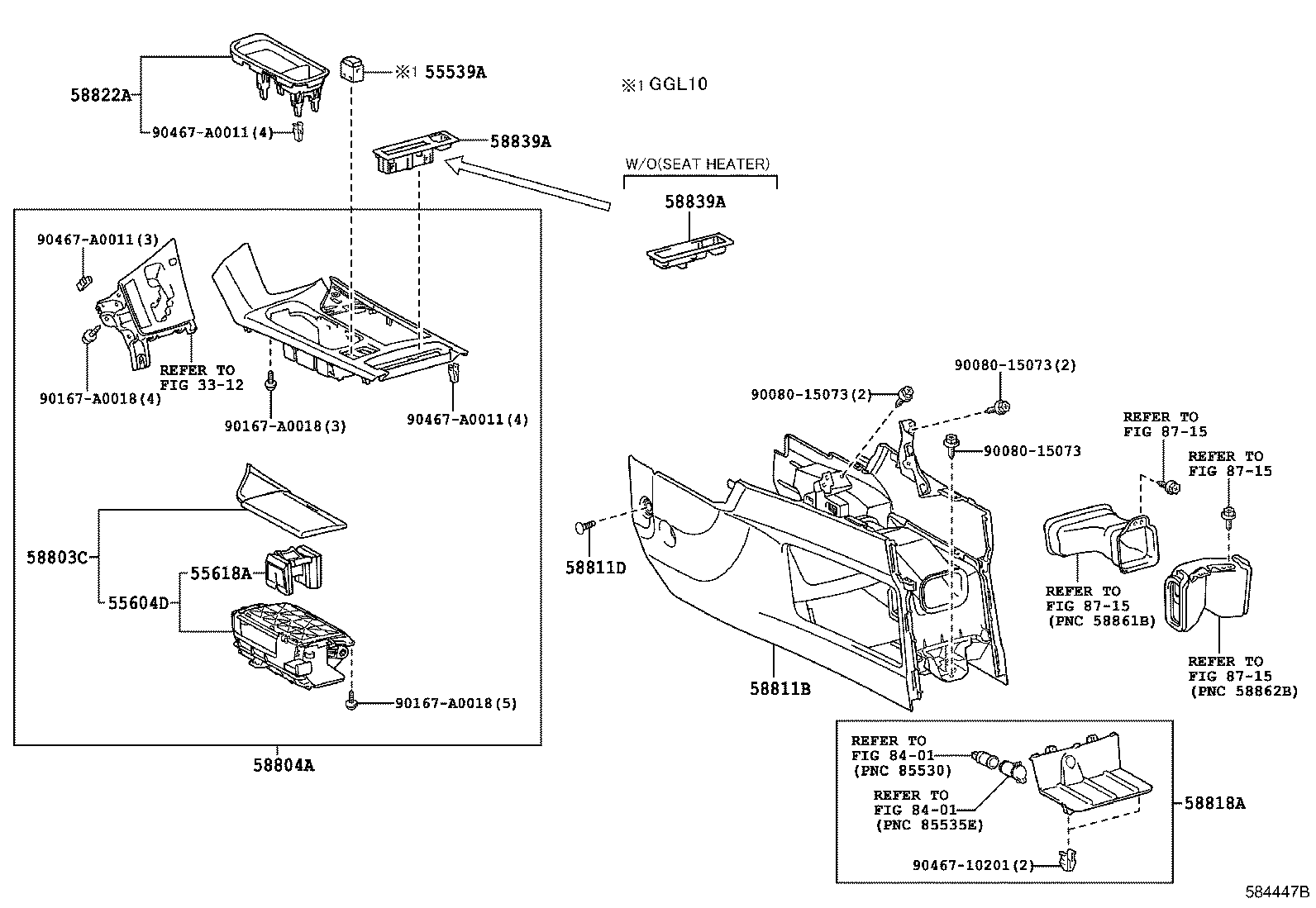 58822A
90467-A0011(4)
※1 55539A
※1 GGL10
58839A
W/O(SEAT HEATER)
58839A
90467-A0011(3)
REFER TO
FIG 33-12
90167-A0018(4)
90167-A0018(3)
90467-A0011(4)
58803C
55618A
55604D
90167-A0018(5)
58804A
90080-15073(2)
90080-15073(2)
90080-15073
REFER TO
FIG 87-15
REFER TO
FIG 87-15
58811D
REFER TO
FIG 87-15
(PNC 58861B)
REFER TO
FIG 87-15
(PNC 58862B)
58811B
REFER TO
FIG 84-01
(PNC 85530)
REFER TO
FIG 84-01
(PNC 85535E)
58818A
90467-10201(2)
584447B