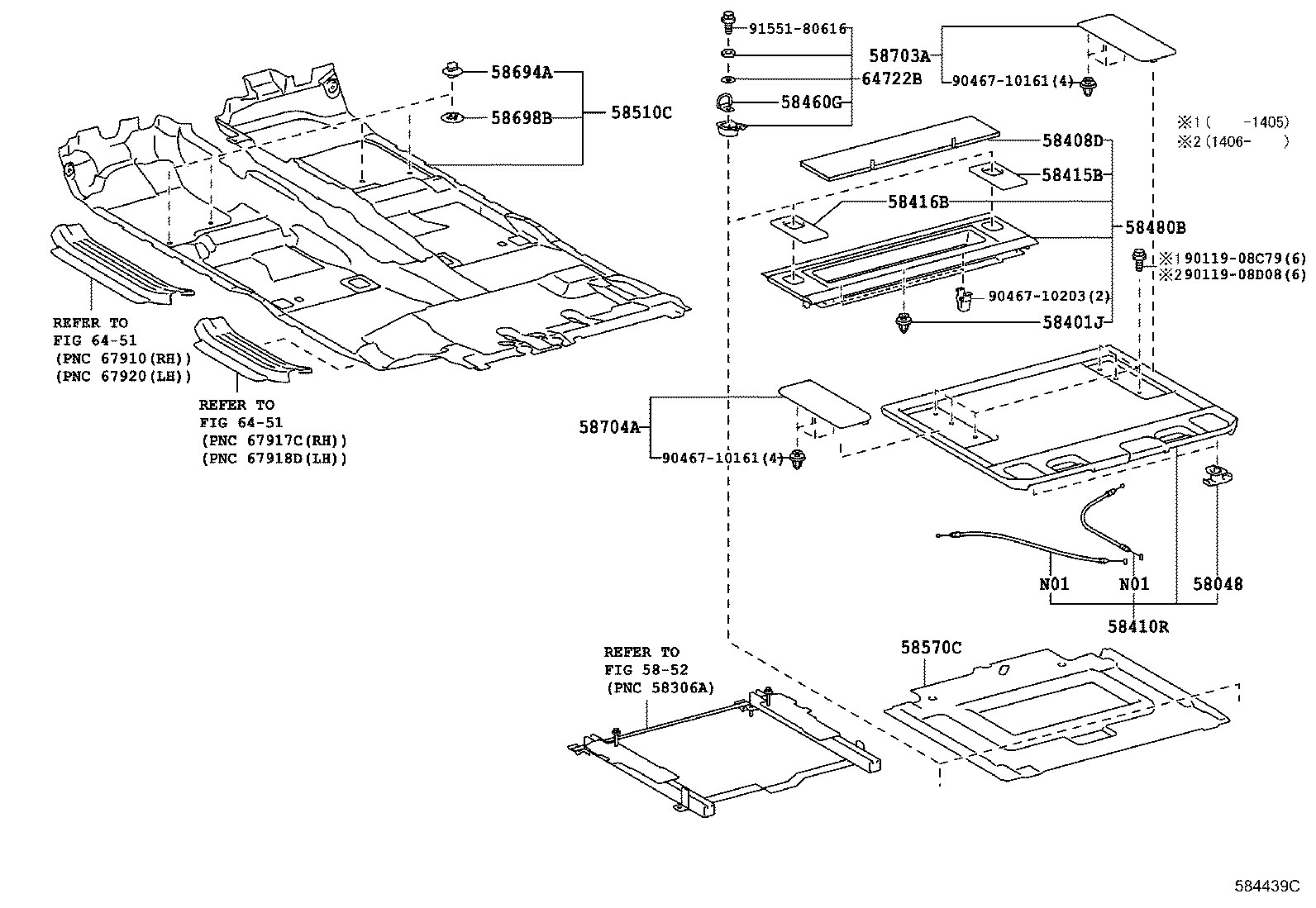 58694A
58698B
58510C

REFER TO
FIG 64-51
(PNC 67910(RH))
(PNC 67920(LH))

REFER TO
FIG 64-51
(PNC 67917C(RH))
(PNC 67918D(LH))

91551-80616
64722B
58460G
58703A
90467-10161(4)
※1(　　-1405)
※2(1406-　　)
58408D
58415B
58416B
58480B
※1 90119-08C79(6)
※2 90119-08D08(6)
90467-10203(2)
58401J
58704A
90467-10161(4)
N01
N01
58048
58410R

REFER TO
FIG 58-52
(PNC 58306A)
58570C

584439C