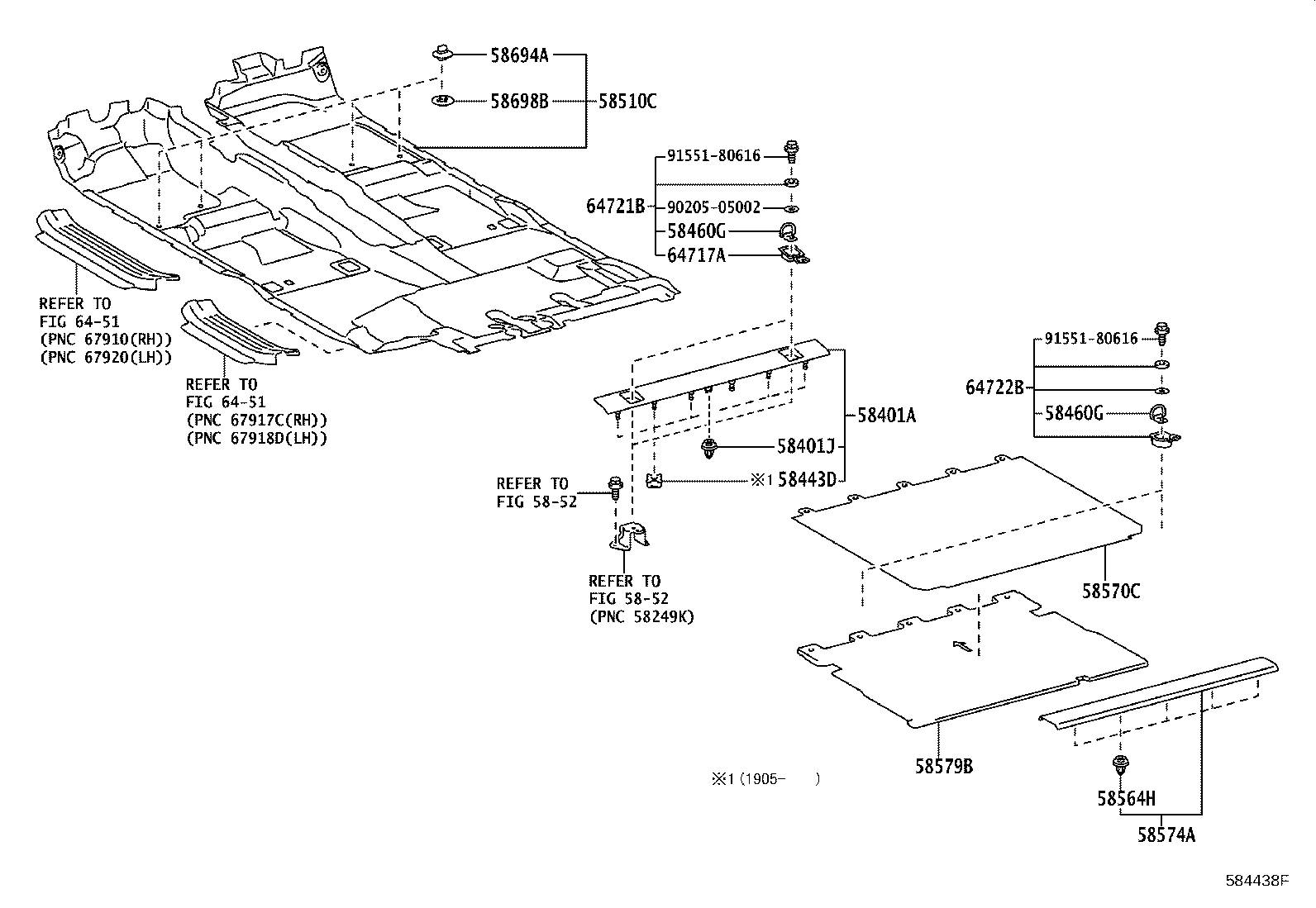 58694A
58698B
58510C
91551-80616
64721B
90205-05002
58460G
64717A
REFER TO FIG 64-51 (PNC 67910(RH)) (PNC 67920(LH))
REFER TO FIG 64-51 (PNC 67917C(RH)) (PNC 67918D(LH))
58401A
58401J
※1 58443D
REFER TO FIG 58-52
REFER TO FIG 58-52 (PNC 58249K)
91551-80616
64722B
58460G
58570C
58579B
※1 (1905- )
58564H
58574A
584438F