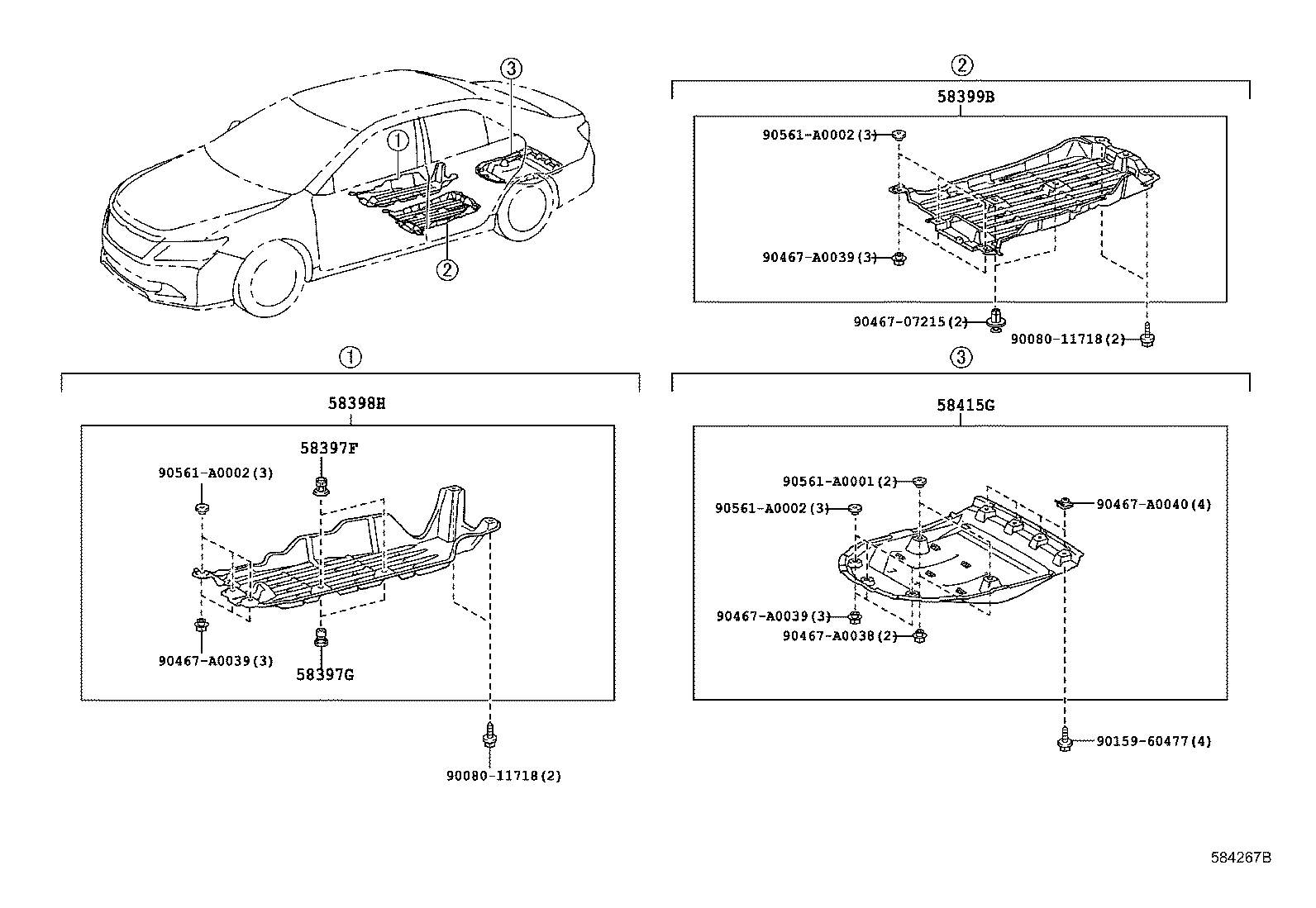 ③
①
②

②
58399B
90561-A0002(3)
90467-A0039(3)
90467-07215(2)
90080-11718(2)

①
58398H
58397F
90561-A0002(3)
90467-A0039(3)
58397G
90080-11718(2)

③
58415G
90561-A0001(2)
90561-A0002(3)
90467-A0040(4)
90467-A0039(3)
90467-A0038(2)
90159-60477(4)

584267B