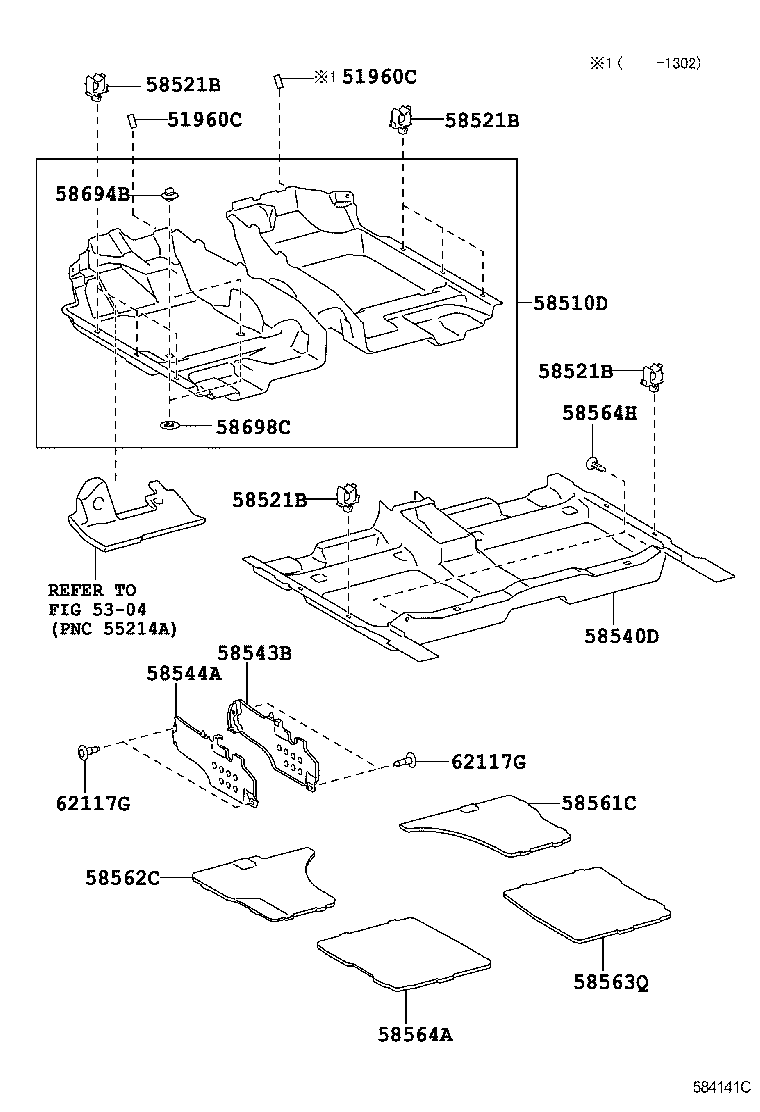 ※1 (　　-1302)

58521B

※1 51960C

51960C

58521B

58694B

58510D

58698C

58521B

58564H

58521B

REFER TO
FIG 53-04
(PNC 55214A)

58540D

58543B

58544A

62117G

62117G

58561C

58562C

58563Q

58564A

584141C