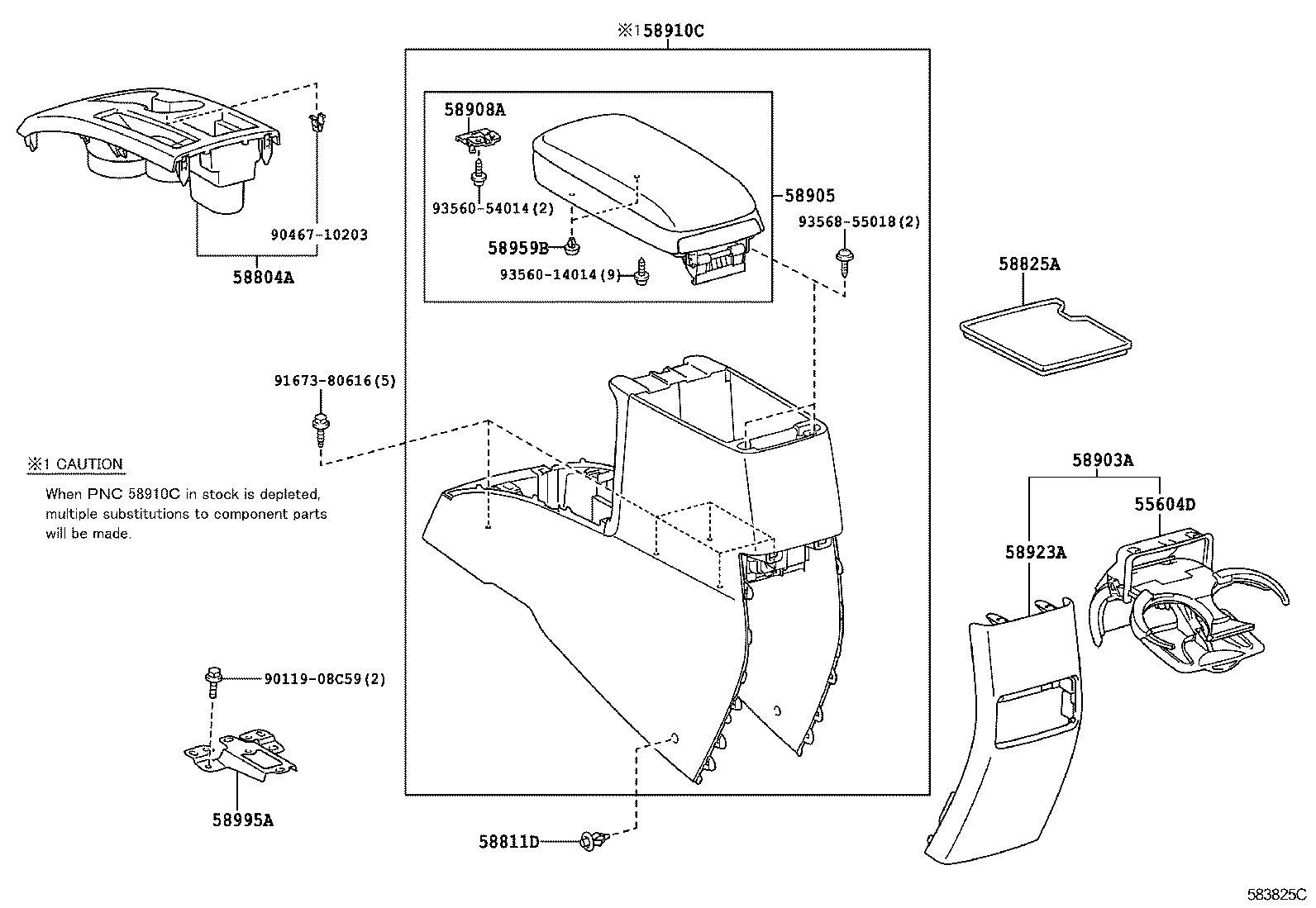 ※1 58910C

58908A

93560-54014(2)

58959B

93560-14014(9)

58905

93568-55018(2)

90467-10203

58804A

58825A

91673-80616(5)

※1 CAUTION

When PNC 58910C in stock is depleted, multiple substitutions to component parts will be made.

58903A

55604D

58923A

90119-08C59(2)

58995A

58811D

583825C