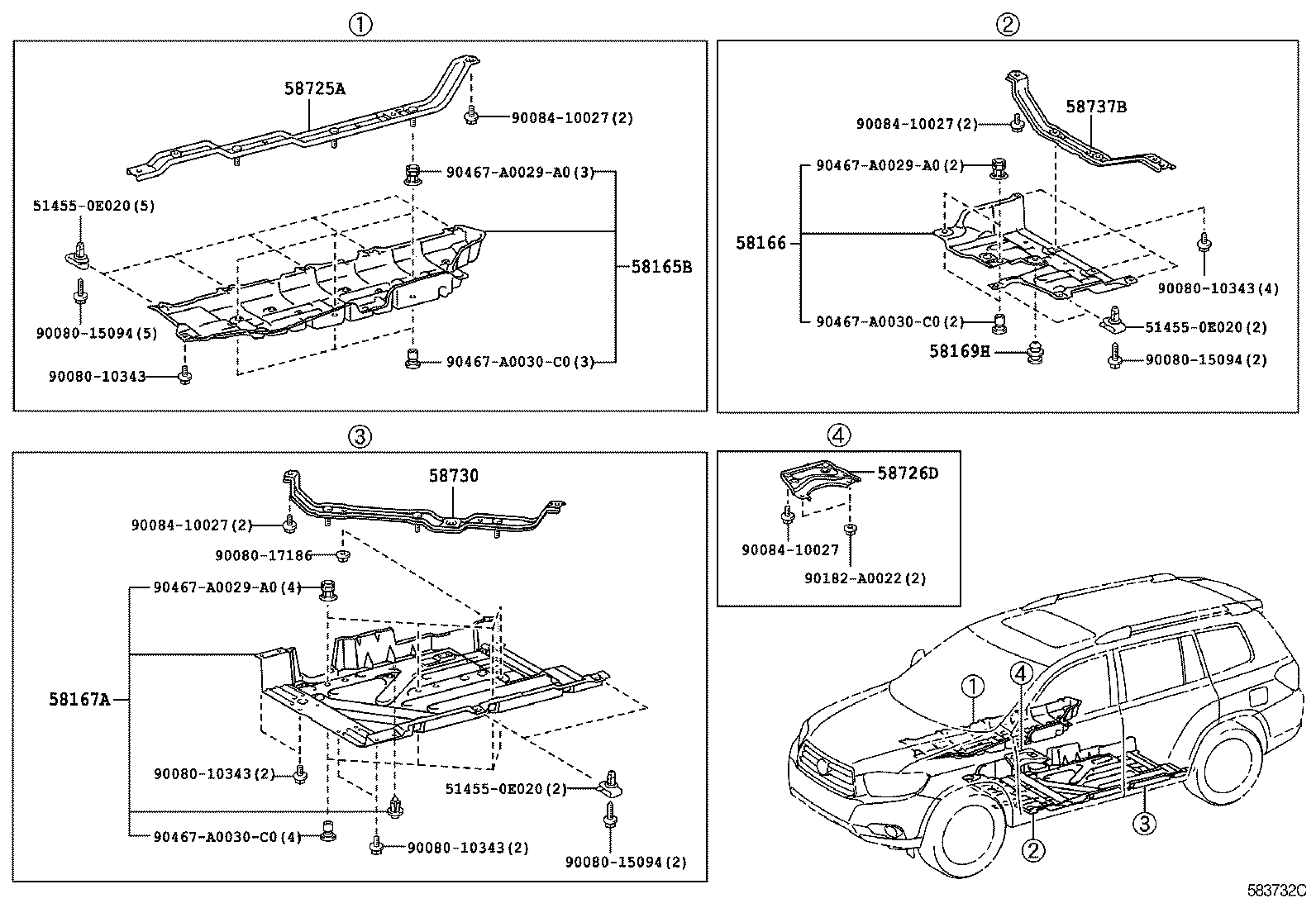 ①

58725A

90084-10027(2)

90467-A0029-A0(3)

51455-0E020(5)

58165B

90080-15094(5)

90080-10343

90467-A0030-C0(3)

②

58737B

90084-10027(2)

90467-A0029-A0(2)

58166

90080-10343(4)

90467-A0030-C0(2)

51455-0E020(2)

58169H

90080-15094(2)

③

58730

90084-10027(2)

90080-17186

90467-A0029-A0(4)

58167A

90080-10343(2)

51455-0E020(2)

90467-A0030-C0(4)

90080-10343(2)

90080-15094(2)

④

58726D

90084-10027

90182-A0022(2)

①
④
②
③

583732C