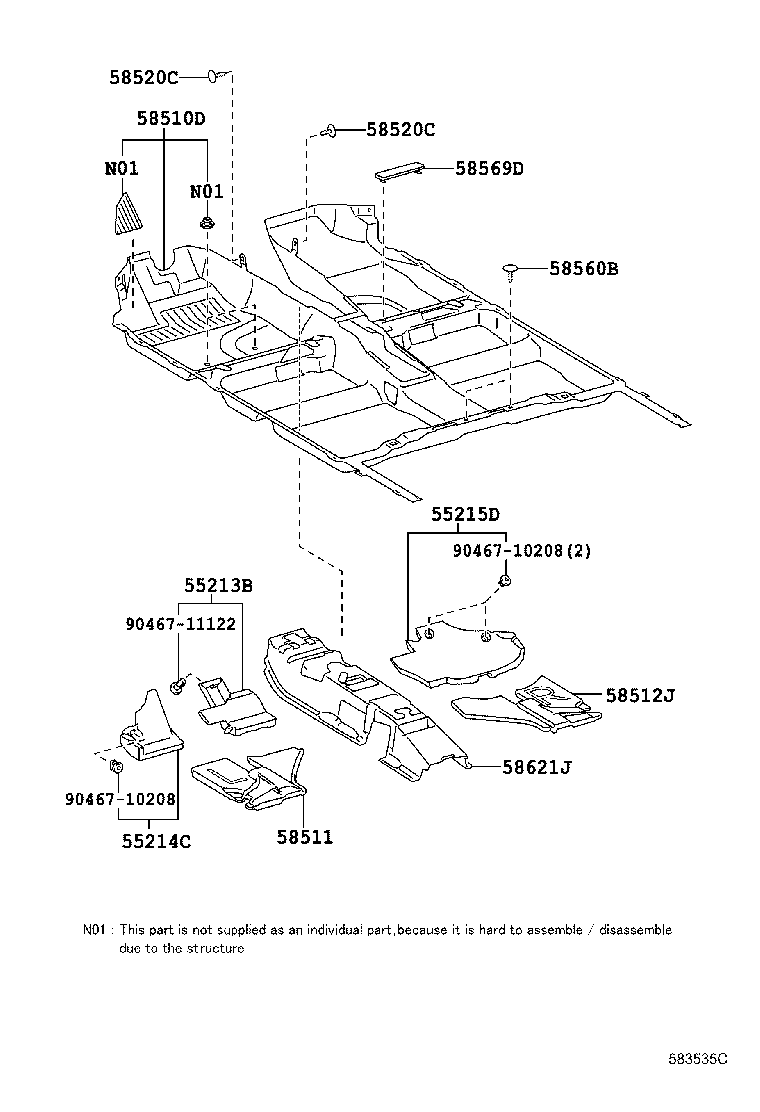 58520C
58510D
N01
N01
58520C
58569D
58560B
55215D
90467-10208(2)
55213B
90467-11122
58512J
58621J
90467-10208
55214C
58511

N01 : This part is not supplied as an individual part,because it is hard to assemble / disassemble due to the structure

583535C